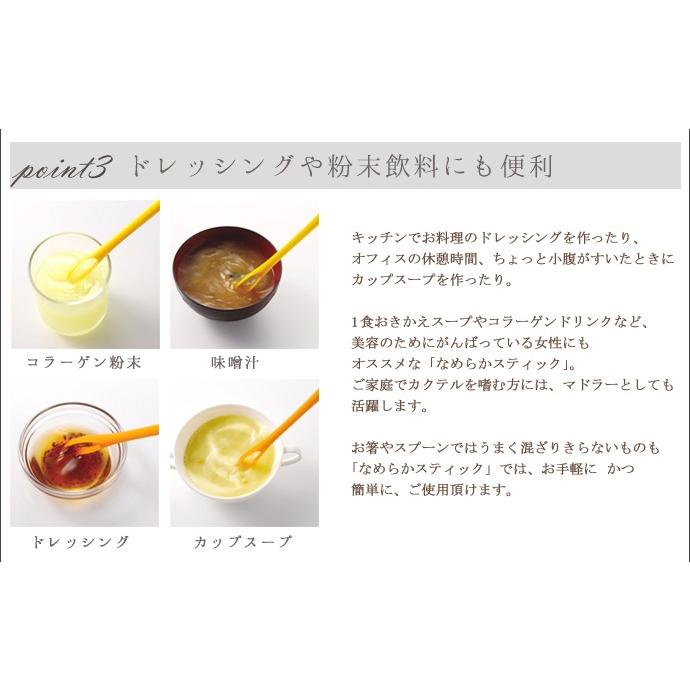 point3 ドレッシングや粉末飲料にも便利

コラーゲン粉末

味噌汁

ドレッシング

カップスープ

キッチンでお料理のドレッシングを作ったり、オフィスの休憩時間、ちょっと小腹がすいたときにカップスープを作ったり。

1食おきかえスープやコラーゲンドリンクなど、美容のためにがんばっている女性にもオススメな「なめらかスティック」。ご家庭でカクテルを嗜む方には、マドラーとしても活躍します。

お箸やスプーンではうまく混ざりきらないものも「なめらかスティック」では、お手軽に かつ簡単に、ご使用頂けます。