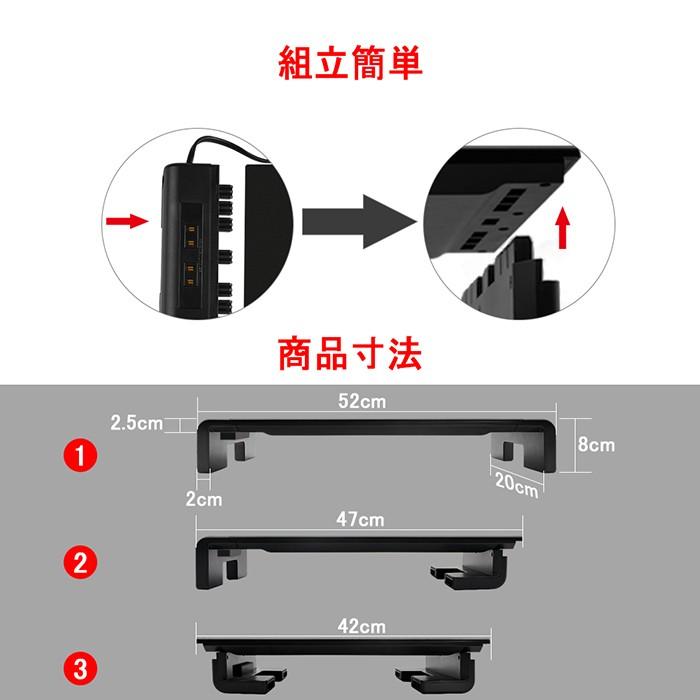 組立簡単

商品寸法

52cm

2.5cm

8cm

1

20cm

2cm

47cm

2

42cm

3