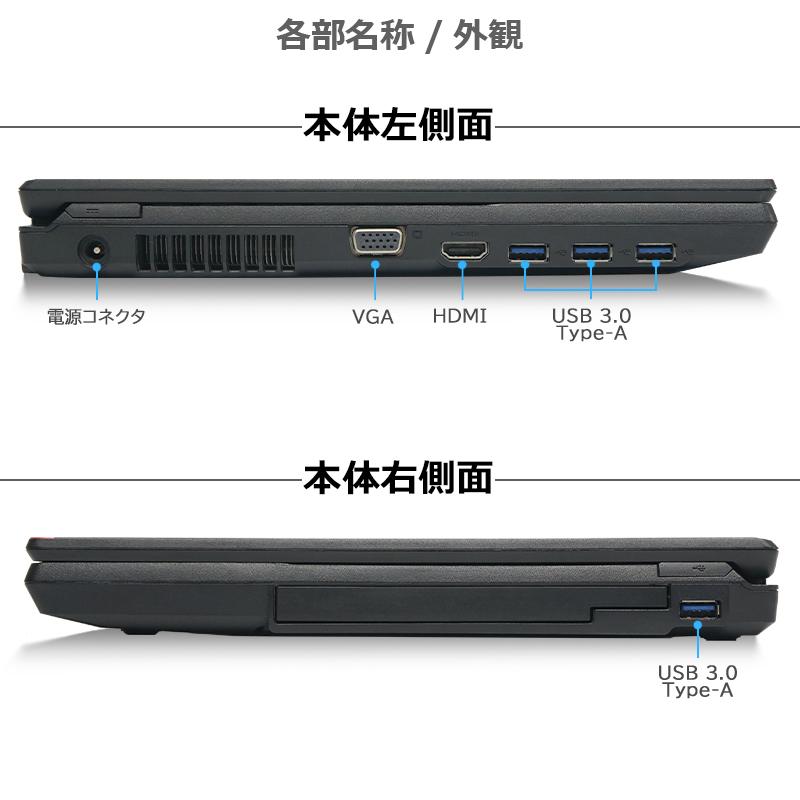 各部名称 / 外観

本体左側面

電源コネクタ

VGA

HDMI

USB 3.0
Type-A

本体右側面

USB 3.0
Type-A