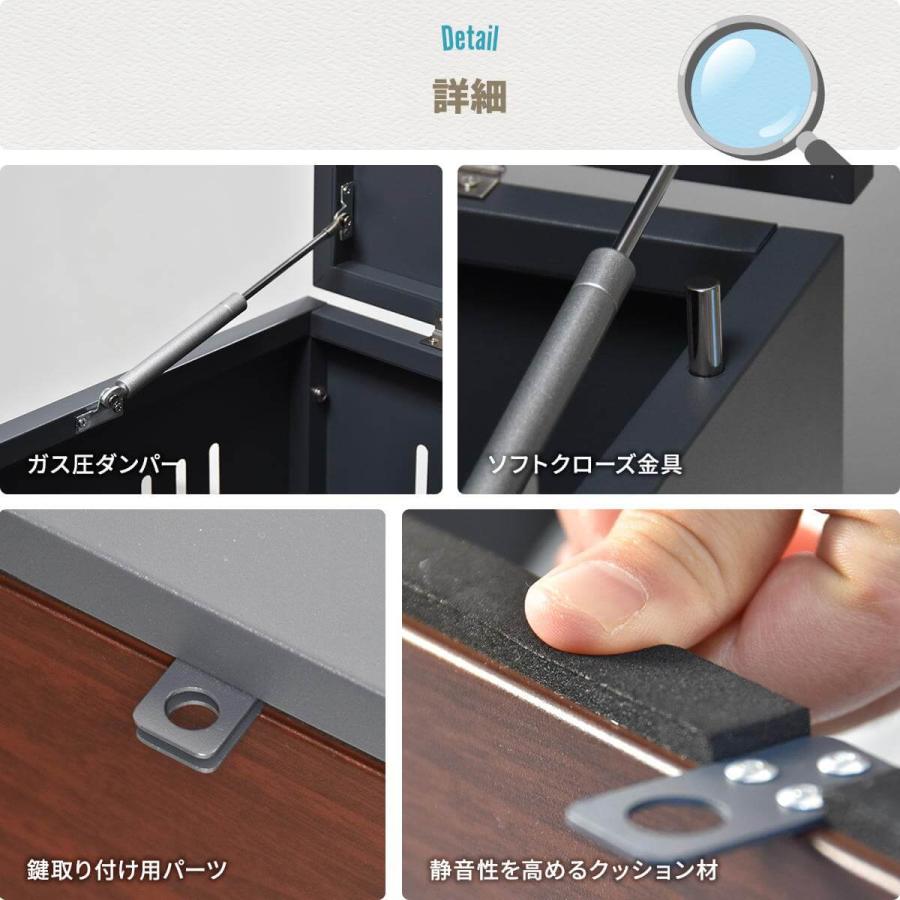 Detail
詳細

ガス圧ダンパー

ソフトクローズ金具

鍵取り付け用パーツ

静音性を高めるクッション材