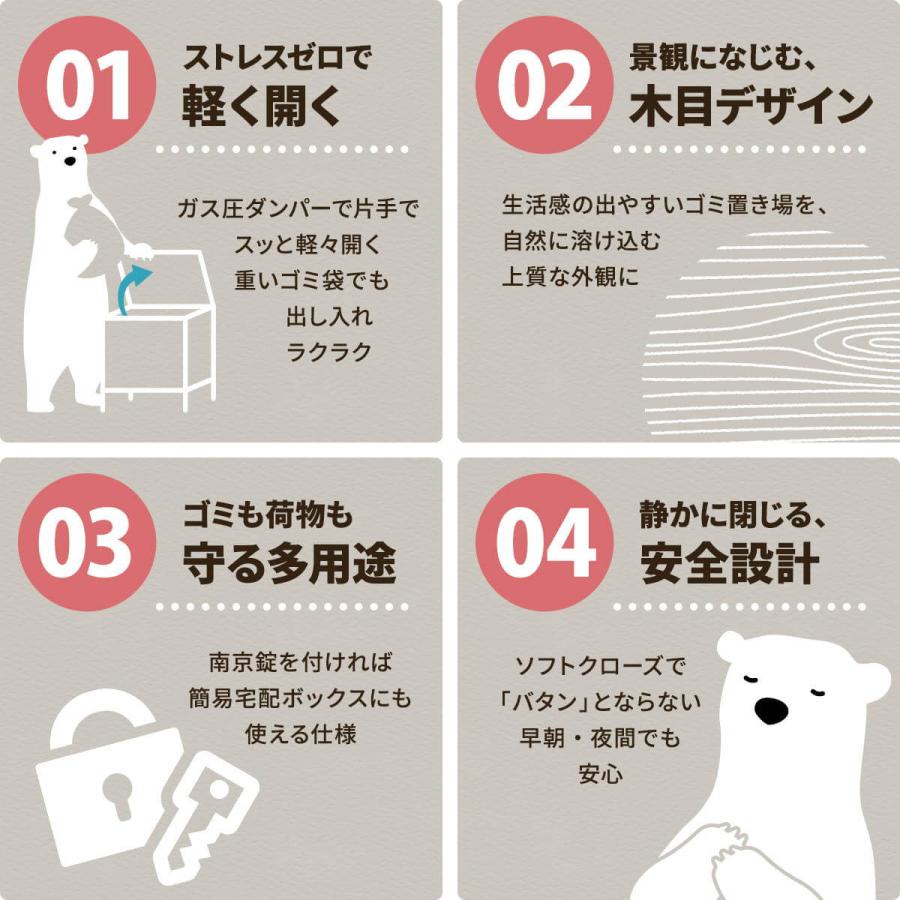 01
ストレスゼロで
軽く開く

ガス圧ダンパーで片手で
スッと軽々開く
重いゴミ袋でも
出し入れ
ラクラク

02
景観になじむ、
木目デザイン

生活感の出やすいゴミ置き場を、
自然に溶け込む
上質な外観に

03
ゴミも荷物も
守る多用途

南京錠を付ければ
簡易宅配ボックスにも
使える仕様

04
静かに閉じる、
安全設計

ソフトクローズで
「バタン」とならない
早朝・夜間でも
安心