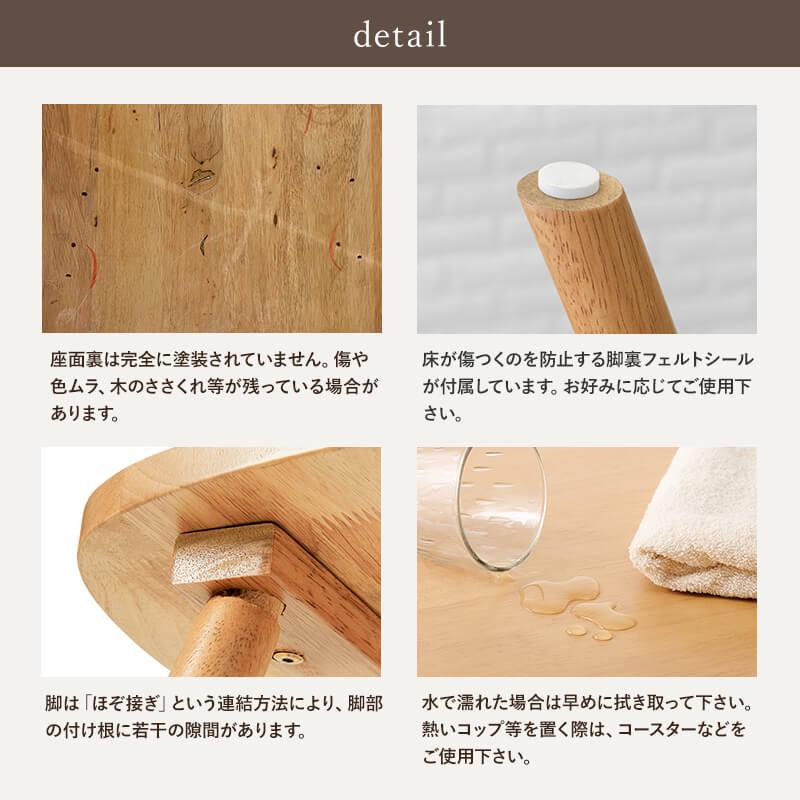 detail

座面裏は完全に塗装されていません。傷や色ムラ、木のささくれ等が残っている場合があります。

床が傷つくのを防止する脚裏フェルトシールが付属しています。お好みに応じてご使用下さい。

脚は「ほぞ接ぎ」という連結方法により、脚部の付け根に若干の隙間があります。

水で濡れた場合は早めに拭き取って下さい。熱いコップ等を置く際は、コースターなどをご使用下さい。