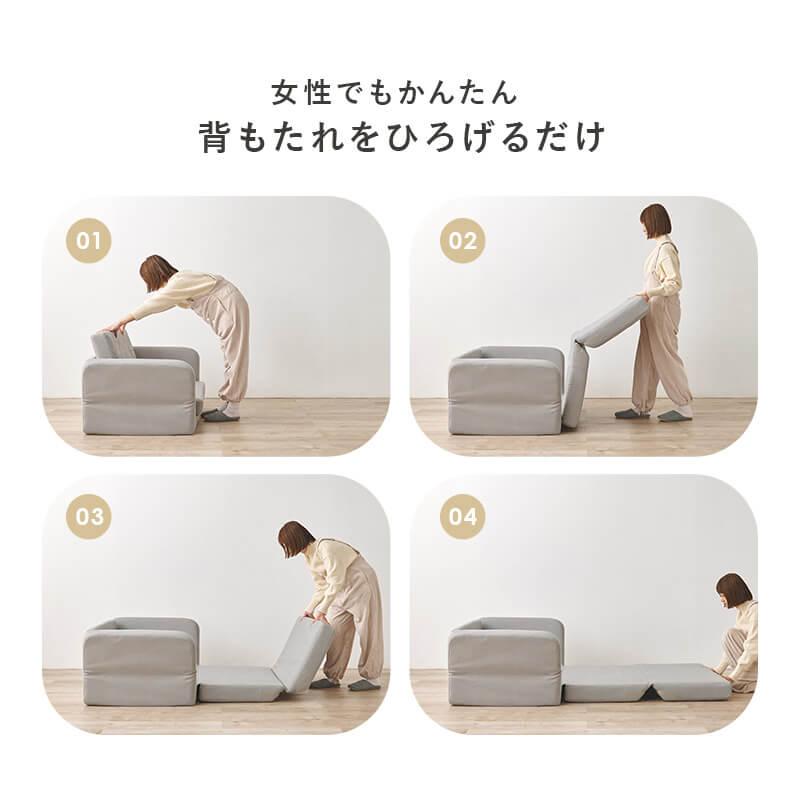 女性でもかんたん
背もたれをひろげるだけ

01

02

03

04