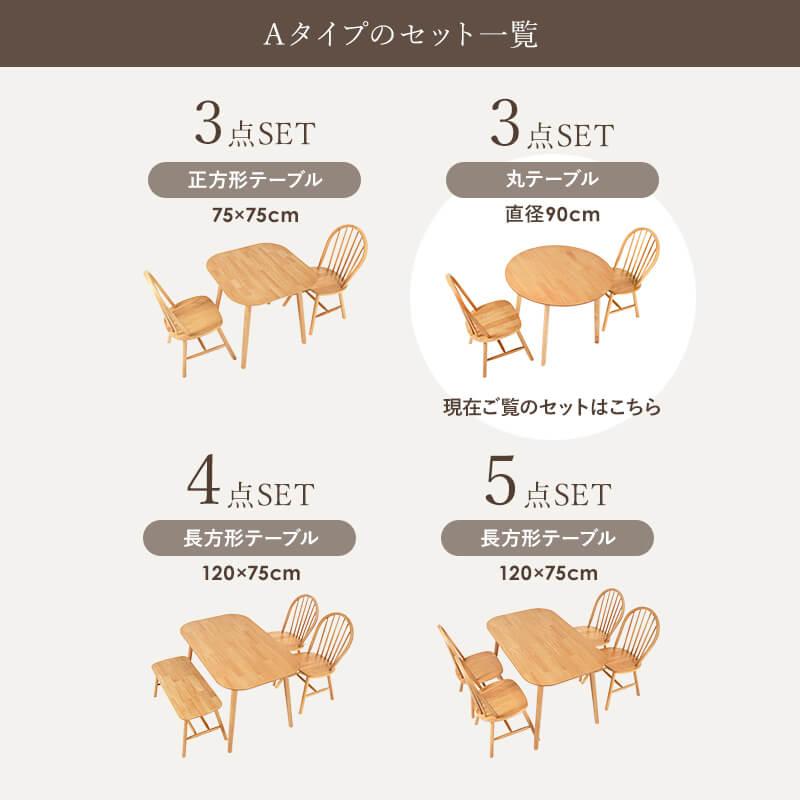 Aタイプのセット一覧

3点SET
正方形テーブル
75×75cm

3点SET
丸テーブル
直径90cm
現在ご覧のセットはこちら

4点SET
長方形テーブル
120×75cm

5点SET
長方形テーブル
120×75cm