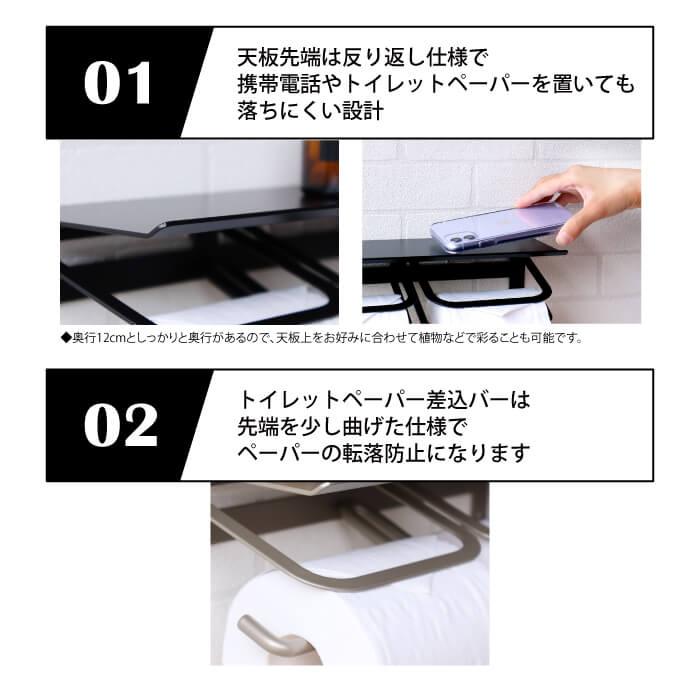 01

天板先端は反り返し仕様で
携帯電話やトイレットペーパーを置いても
落ちにくい設計

◆奥行12cmとしっかりと奥行があるので、天板上をお好みに合わせて植物などで彩ることも可能です。

02

トイレットペーパー差込バーは
先端を少し曲げた仕様で
ペーパーの転落防止になります