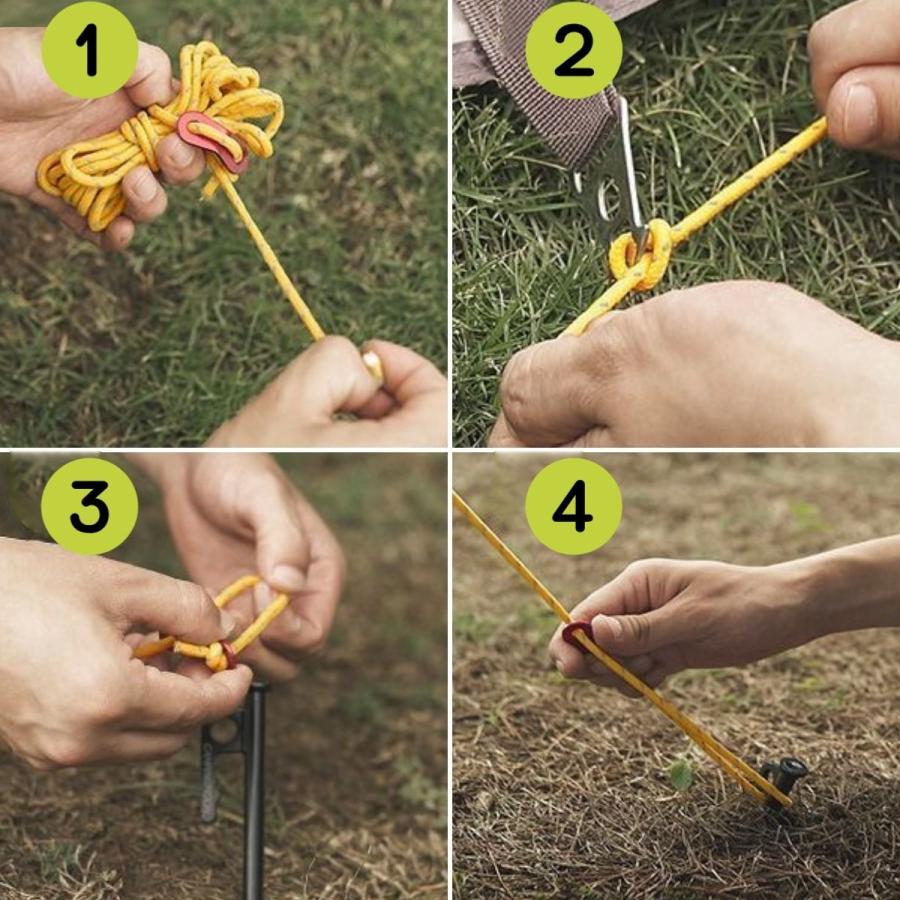 1

2

3

4