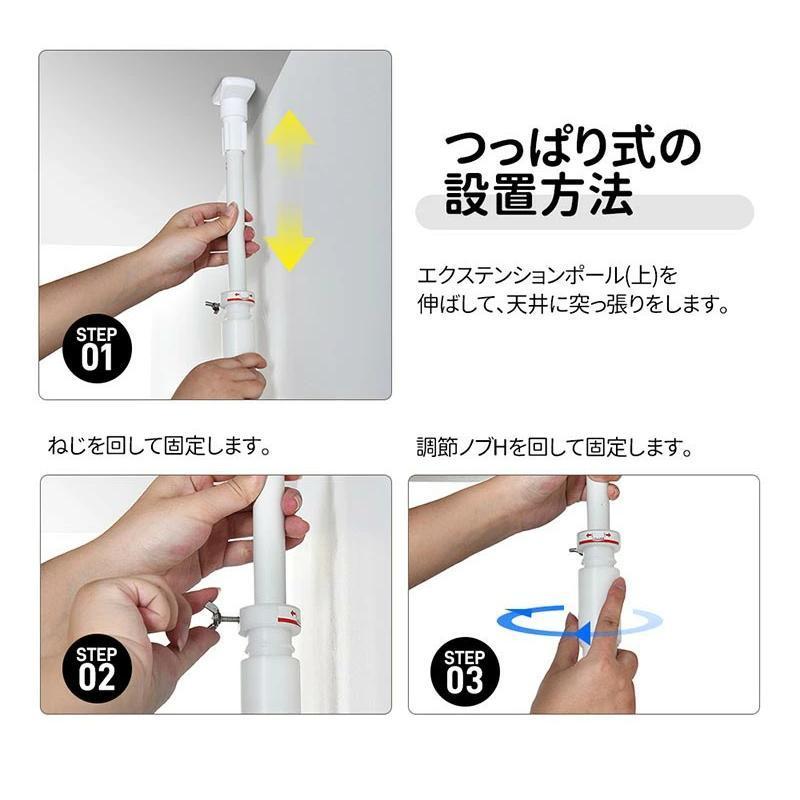 STEP 01

つっぱり式の設置方法

エクステンションポール(上)を伸ばして、天井に突っ張りをします。

ねじを回して固定します。

STEP 02

調節ノブHを回して固定します。

STEP 03