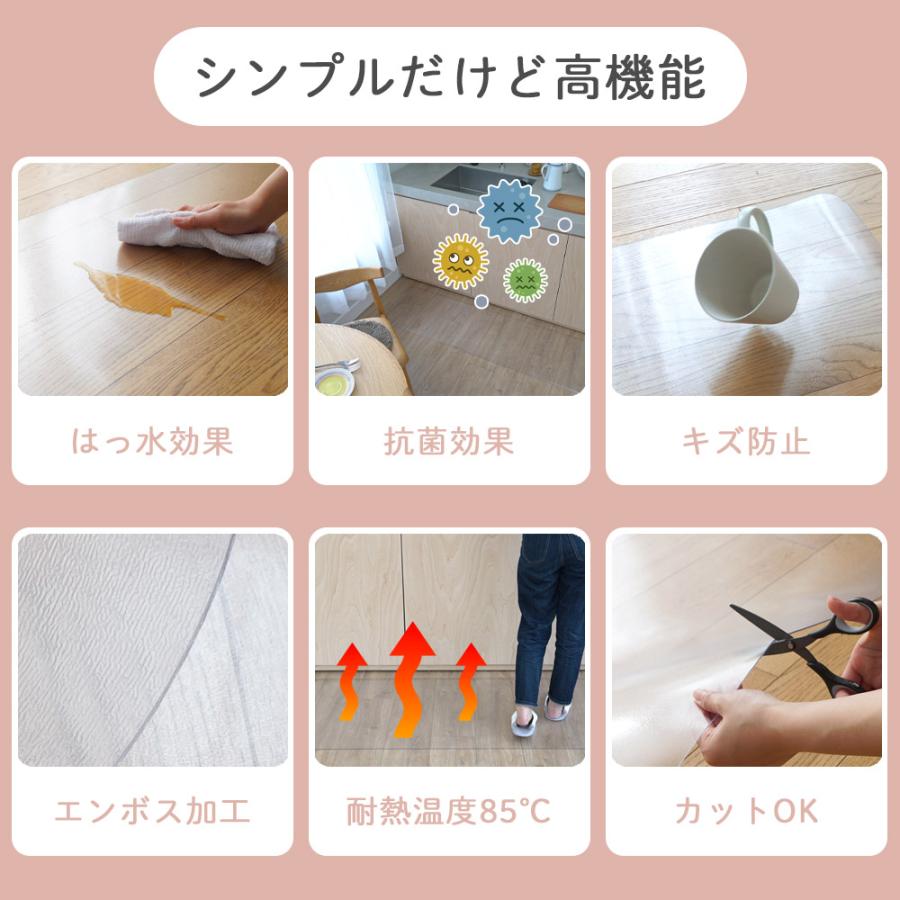 シンプルだけど高機能

はっ水効果

抗菌効果

キズ防止

エンボス加工

耐熱温度85℃

カットOK