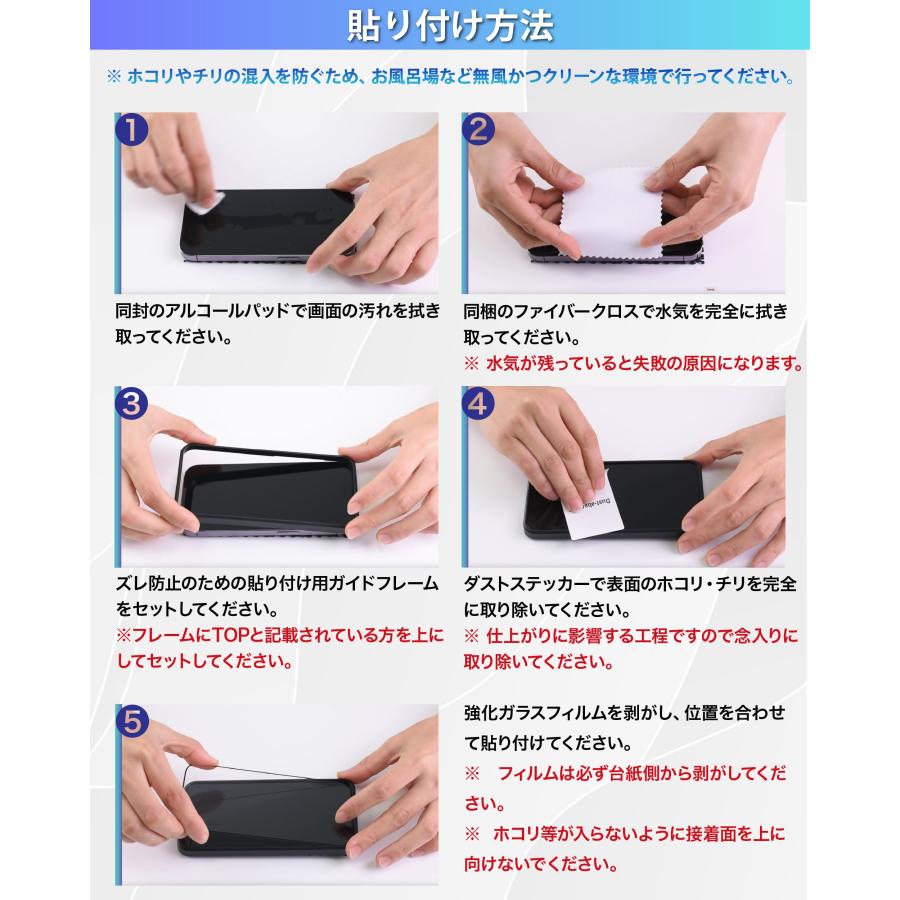 貼り付け方法

※ ホコリやチリの混入を防ぐため、お風呂場など無風かつクリーンな環境で行ってください。

1

同封のアルコールパッドで画面の汚れを拭き取ってください。

2

同梱のファイバークロスで水気を完全に拭き取ってください。
※ 水気が残っていると失敗の原因になります。

3

ズレ防止のための貼り付け用ガイドフレームをセットしてください。
※フレームにTOPと記載されている方を上にしてセットしてください。

4

Dust-absorber

ダストステッカーで表面のホコリ・チリを完全に取り除いてください。
※ 仕上がりに影響する工程ですので念入りに取り除いてください。

5

強化ガラスフィルムを剥がし、位置を合わせて貼り付けてください。
※　フィルムは必ず台紙側から剥がしてください。
※　ホコリ等が入らないように接着面を上に向けないでください。