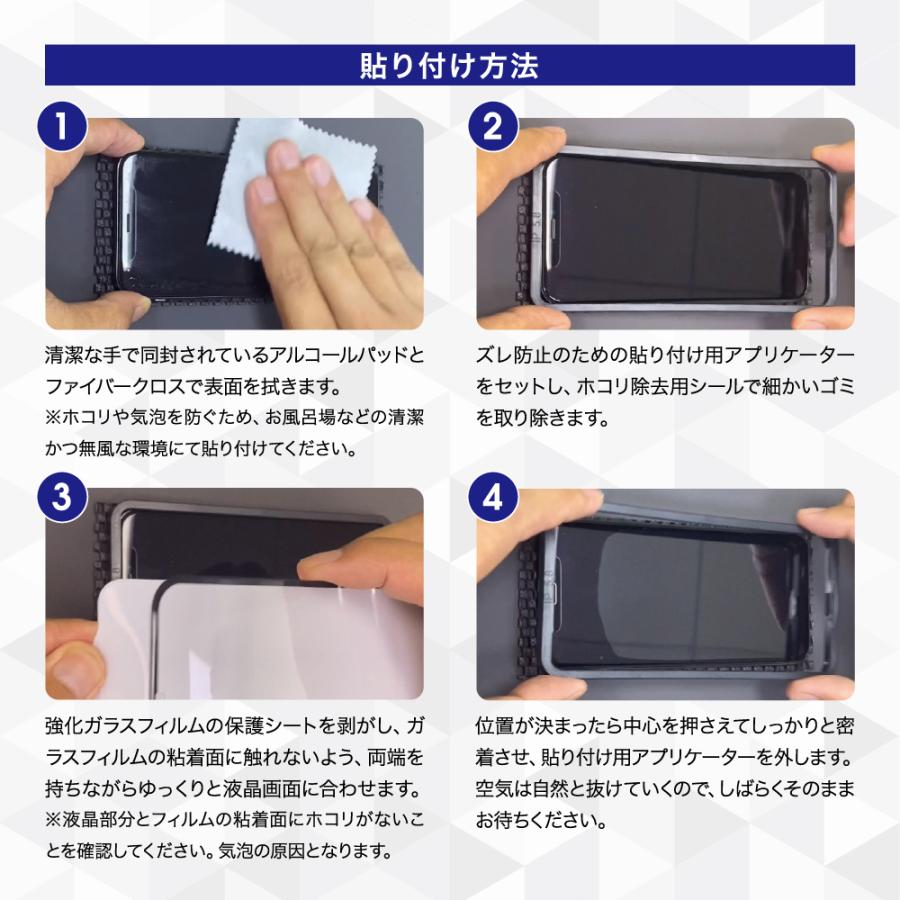 貼り付け方法

1

清潔な手で同封されているアルコールパッドとファイバークロスで表面を拭きます。
※ホコリや気泡を防ぐため、お風呂場などの清潔かつ無風な環境にて貼り付けてください。

2

ズレ防止のための貼り付け用アプリケーターをセットし、ホコリ除去用シールで細かいゴミを取り除きます。

3

強化ガラスフィルムの保護シートを剥がし、ガラスフィルムの粘着面に触れないよう、両端を持ちながらゆっくりと液晶画面に合わせます。
※液晶部分とフィルムの粘着面にホコリがないことを確認してください。気泡の原因となります。

4

位置が決まったら中心を押さえてしっかりと密着させ、貼り付け用アプリケーターを外します。
空気は自然と抜けていくので、しばらくそのままお待ちください。