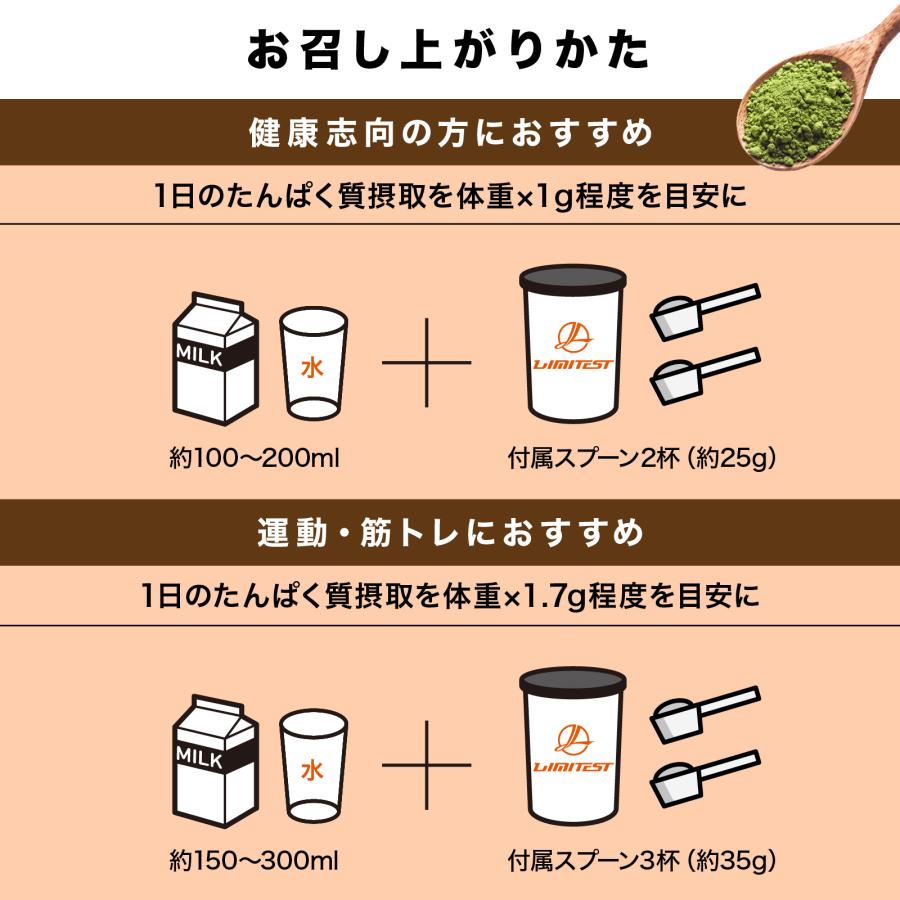 お召し上がりかた

健康志向の方におすすめ

1日のたんぱく質摂取を体重×1g程度を目安に

MILK

水

LIMITEST

約100〜200ml

付属スプーン2杯（約25g）

運動・筋トレにおすすめ

1日のたんぱく質摂取を体重×1.7g程度を目安に

MILK

水

LIMITEST

約150〜300ml

付属スプーン3杯（約35g）