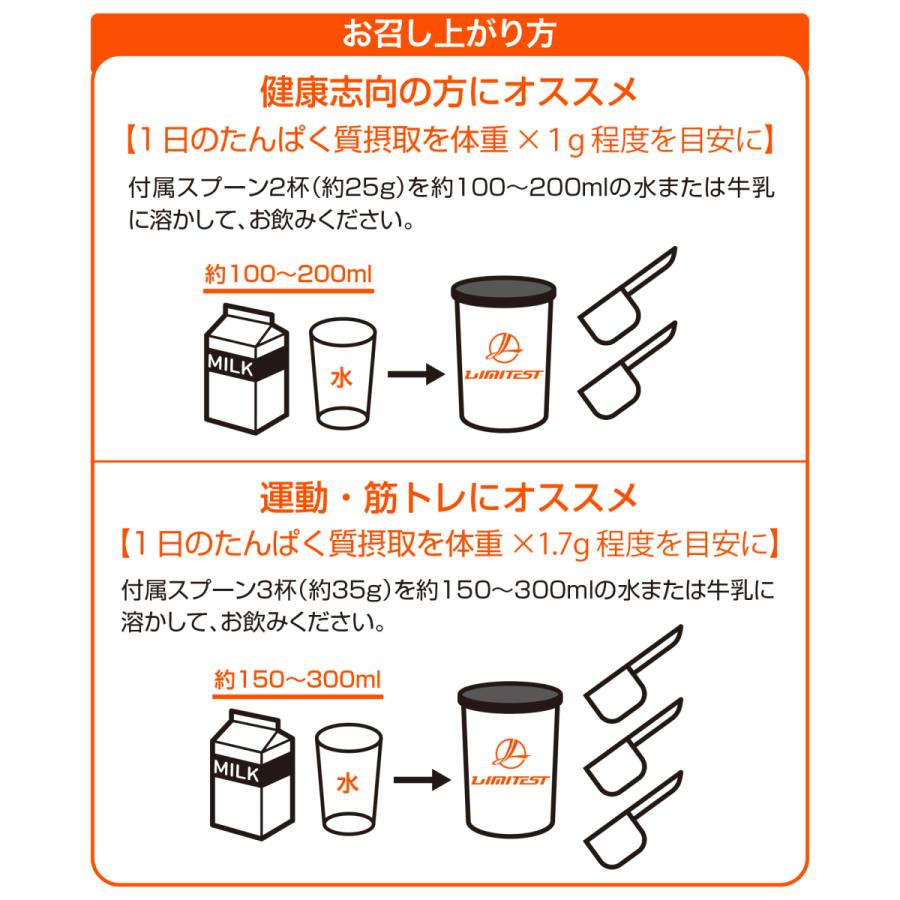 お召し上がり方

健康志向の方にオススメ

【1日のたんぱく質摂取を体重 ×1g 程度を目安に】

付属スプーン2杯(約25g)を約100～200mlの水または牛乳に溶かして、お飲みください。

約100～200ml

MILK

水

LIMITEST

運動・筋トレにオススメ

【1日のたんぱく質摂取を体重 ×1.7g 程度を目安に】

付属スプーン3杯(約35g)を約150～300mlの水または牛乳に溶かして、お飲みください。

約150～300ml

MILK

水

LIMITEST