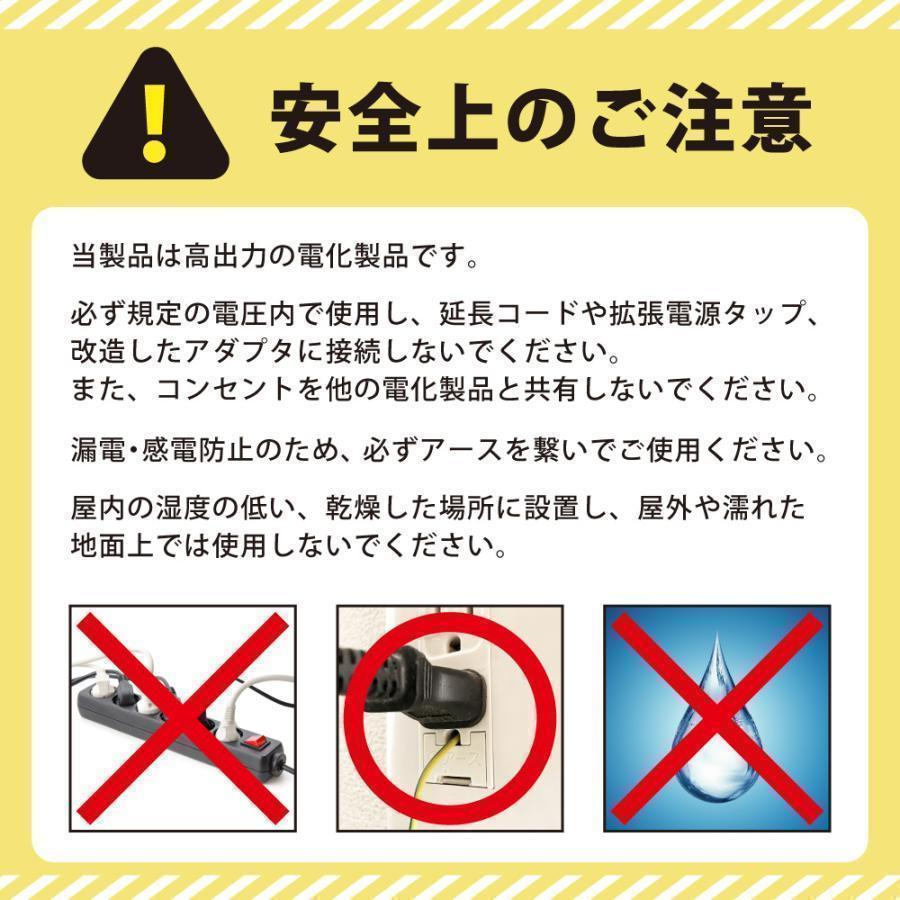 安全上のご注意

当製品は高出力の電化製品です。

必ず規定の電圧内で使用し、延長コードや拡張電源タップ、改造したアダプタに接続しないでください。
また、コンセントを他の電化製品と共有しないでください。

漏電・感電防止のため、必ずアースを繋いでご使用ください。

屋内の湿度の低い、乾燥した場所に設置し、屋外や濡れた地面上では使用しないでください。

アース