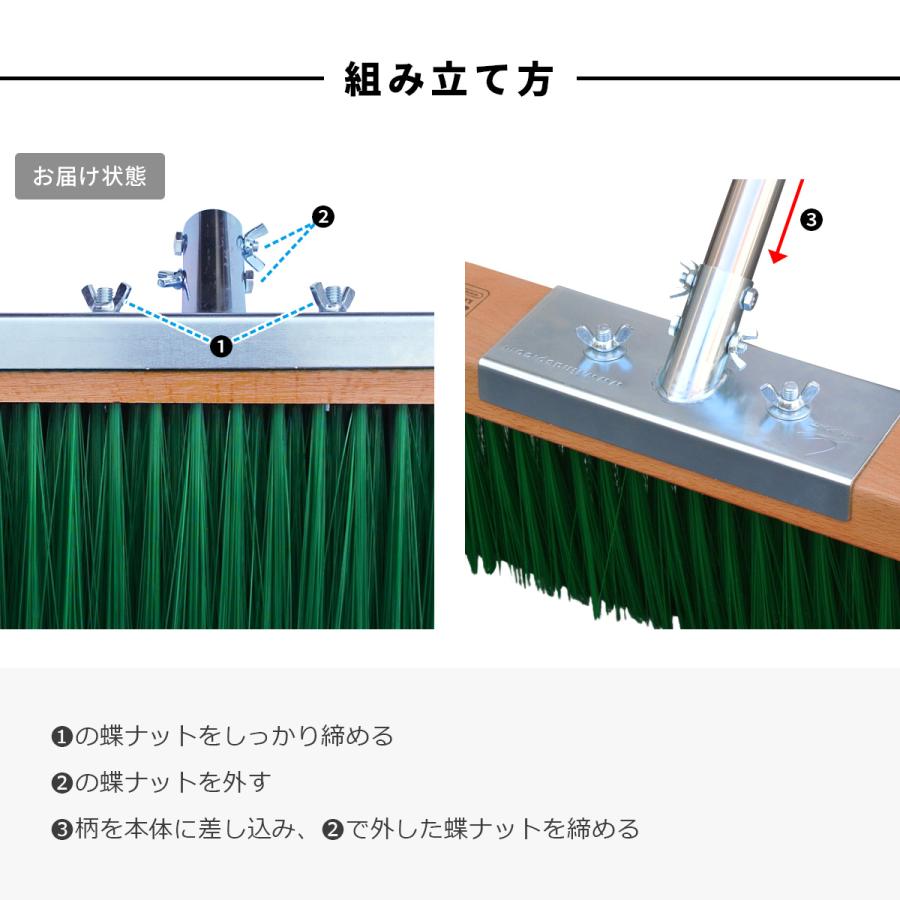 組み立て方

お届け状態

❷

❶

❸

❶の蝶ナットをしっかり締める

❷の蝶ナットを外す

❸柄を本体に差し込み、❷で外した蝶ナットを締める