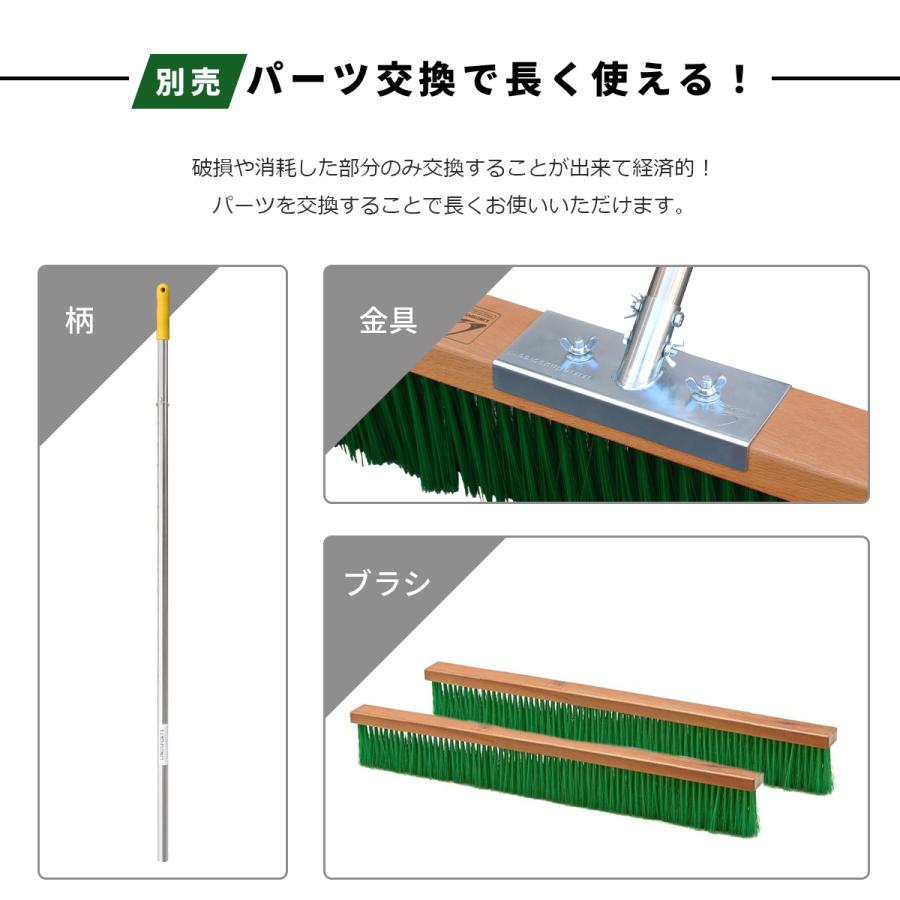 別売 パーツ交換で長く使える！

破損や消耗した部分のみ交換することが出来て経済的！
パーツを交換することで長くお使いいただけます。

柄

金具

ブラシ