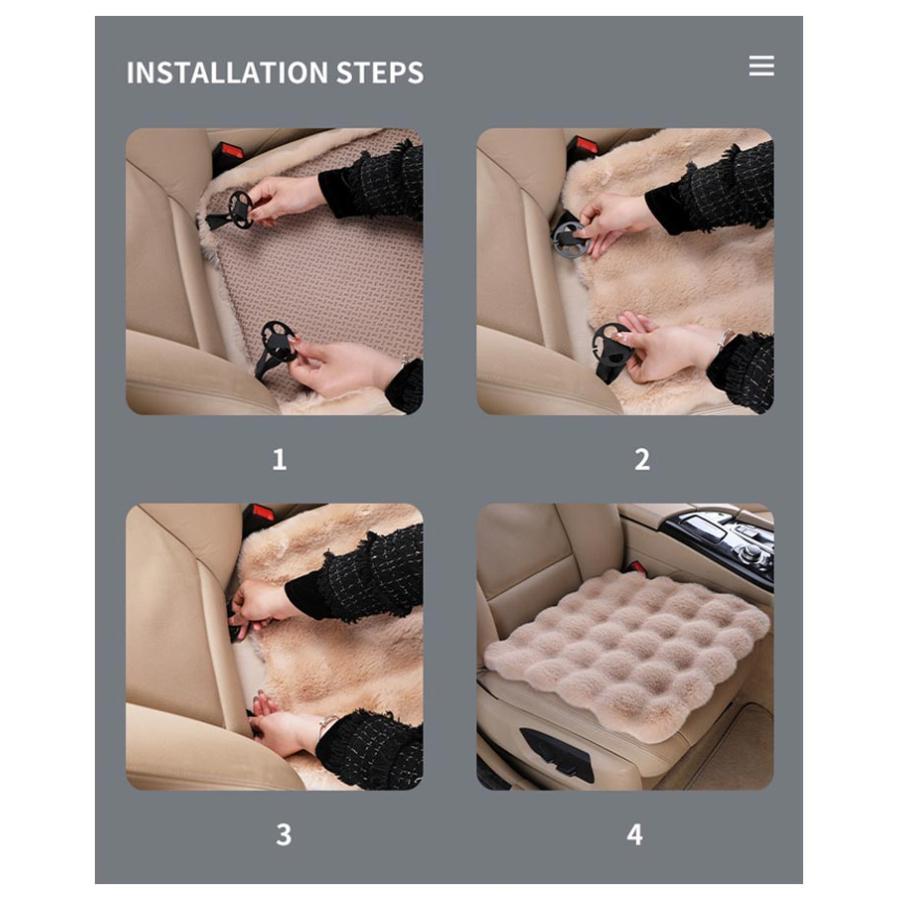 INSTALLATION STEPS

1

2

3

4