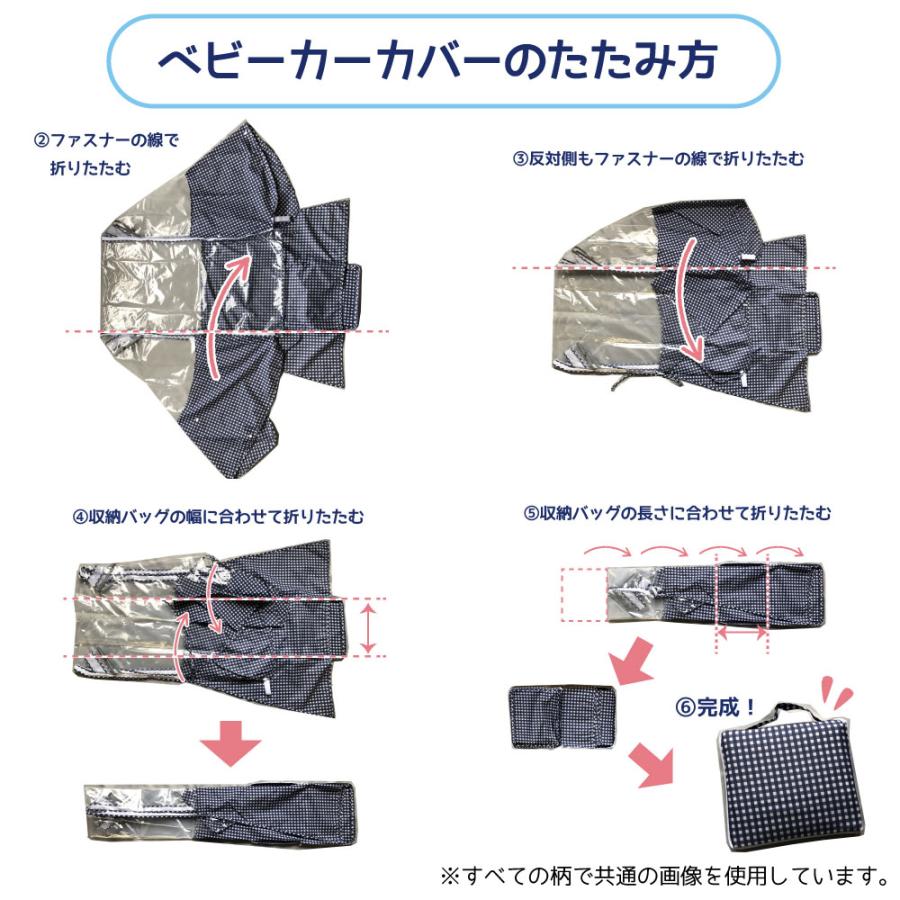 ベビーカーカバーのたたみ方

②ファスナーの線で折りたたむ

③反対側もファスナーの線で折りたたむ

④収納バッグの幅に合わせて折りたたむ

⑤収納バッグの長さに合わせて折りたたむ

⑥完成！

※すべての柄で共通の画像を使用しています。