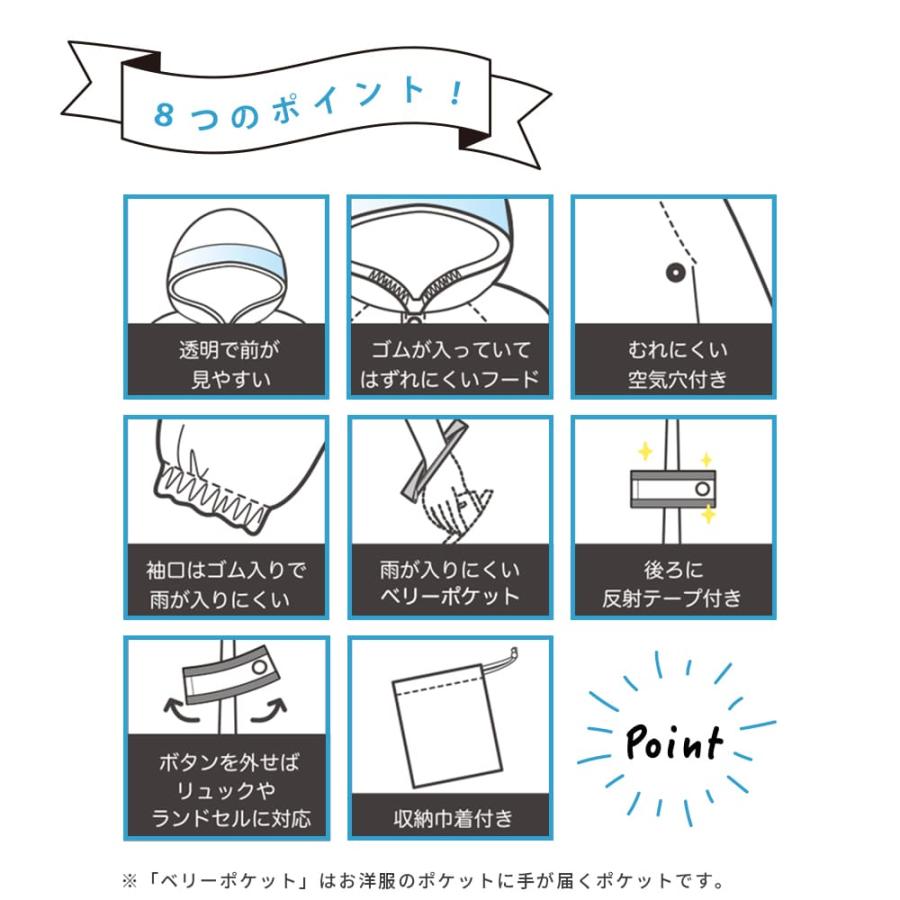 8つのポイント！

透明で前が見やすい

ゴムが入っていてはずれにくいフード

むれにくい空気穴付き

袖口はゴム入りで雨が入りにくい

雨が入りにくいベリーポケット

後ろに反射テープ付き

ボタンを外せばリュックやランドセルに対応

収納巾着付き

Point

※「ベリーポケット」はお洋服のポケットに手が届くポケットです。