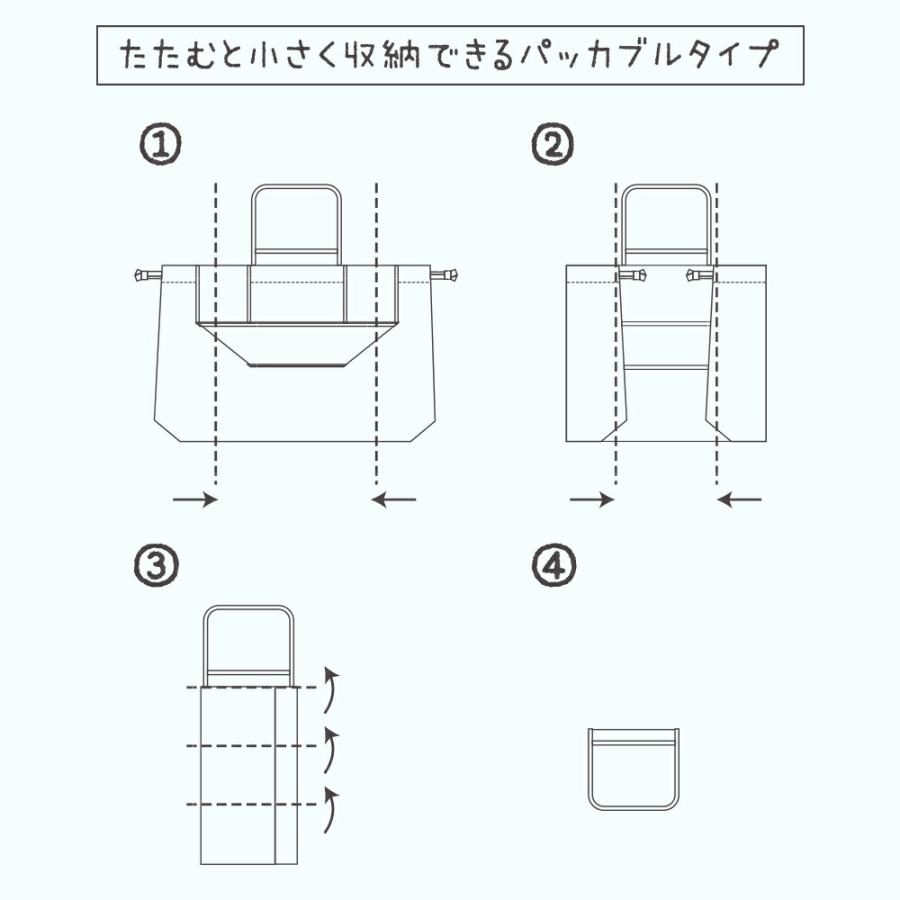 たたむと小さく収納できるパッカブルタイプ

①

②

③

④