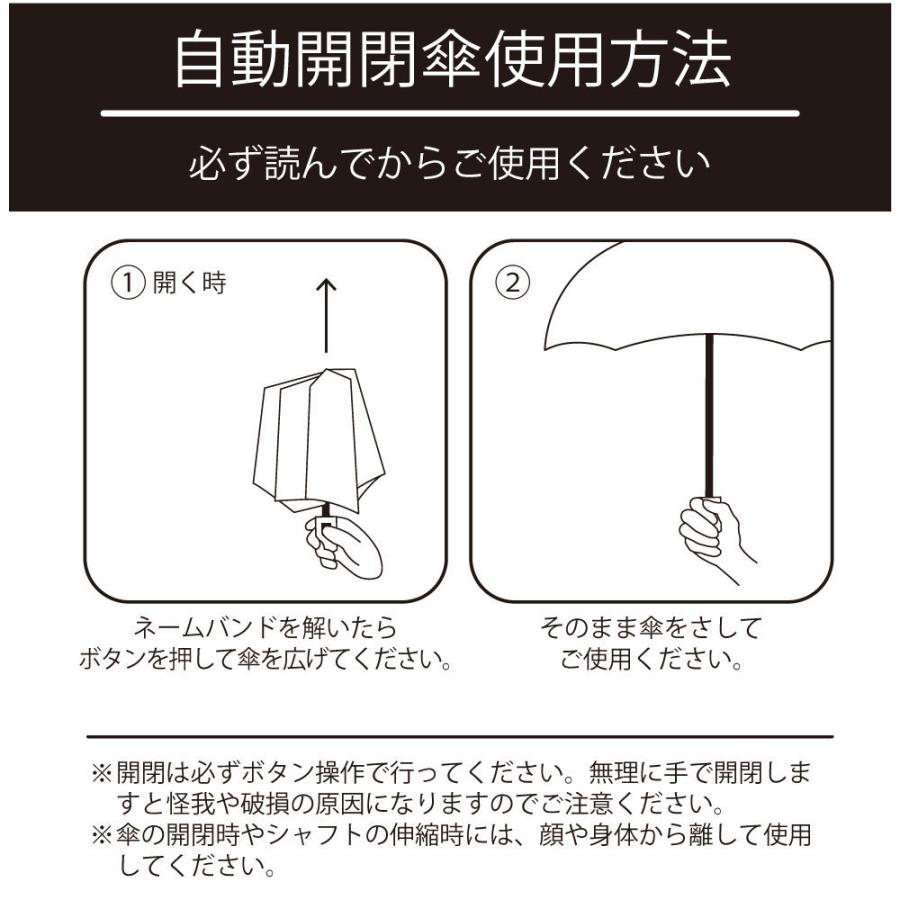 自動開閉傘使用方法

必ず読んでからご使用ください

① 開く時

ネームバンドを解いたら
ボタンを押して傘を広げてください。

②

そのまま傘をさして
ご使用ください。

※開閉は必ずボタン操作で行ってください。無理に手で開閉しますと怪我や破損の原因になりますのでご注意ください。
※傘の開閉時やシャフトの伸縮時には、顔や身体から離して使用してください。