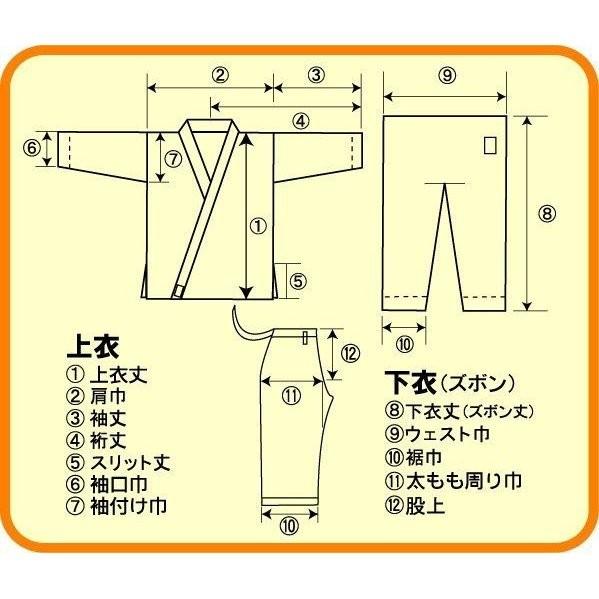 ②
③
④
⑥
⑦
①
⑤
⑨
⑧
⑩
⑫
⑪
⑩

上衣
① 上衣丈
② 肩巾
③ 袖丈
④ 裄丈
⑤ スリット丈
⑥ 袖口巾
⑦ 袖付け巾

下衣（ズボン）
⑧下衣丈（ズボン丈）
⑨ウェスト巾
⑩裾巾
⑪太もも周り巾
⑫股上