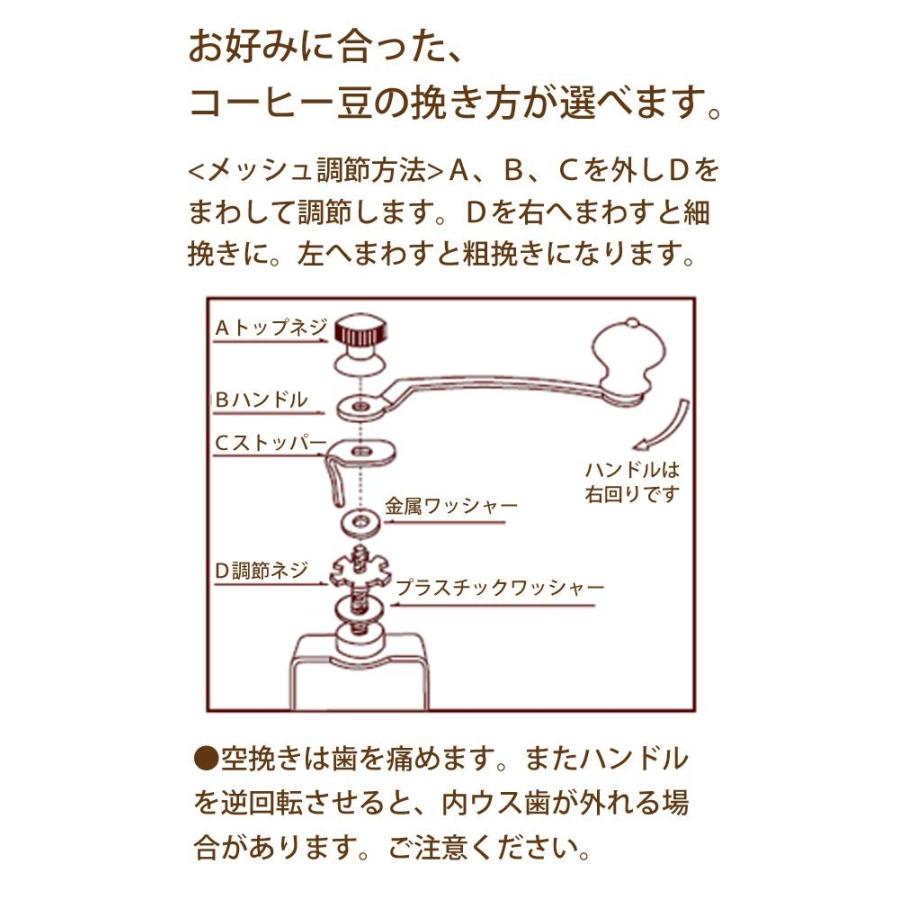 お好みに合った、
コーヒー豆の挽き方が選べます。

<メッシュ調節方法>A、B、Cを外しDをまわして調節します。Dを右へまわすと細挽きに。左へまわすと粗挽きになります。

Aトップネジ
Bハンドル
Cストッパー
金属ワッシャー
D調節ネジ
プラスチックワッシャー
ハンドルは右回りです

●空挽きは歯を痛めます。またハンドルを逆回転させると、内ウス歯が外れる場合があります。ご注意ください。