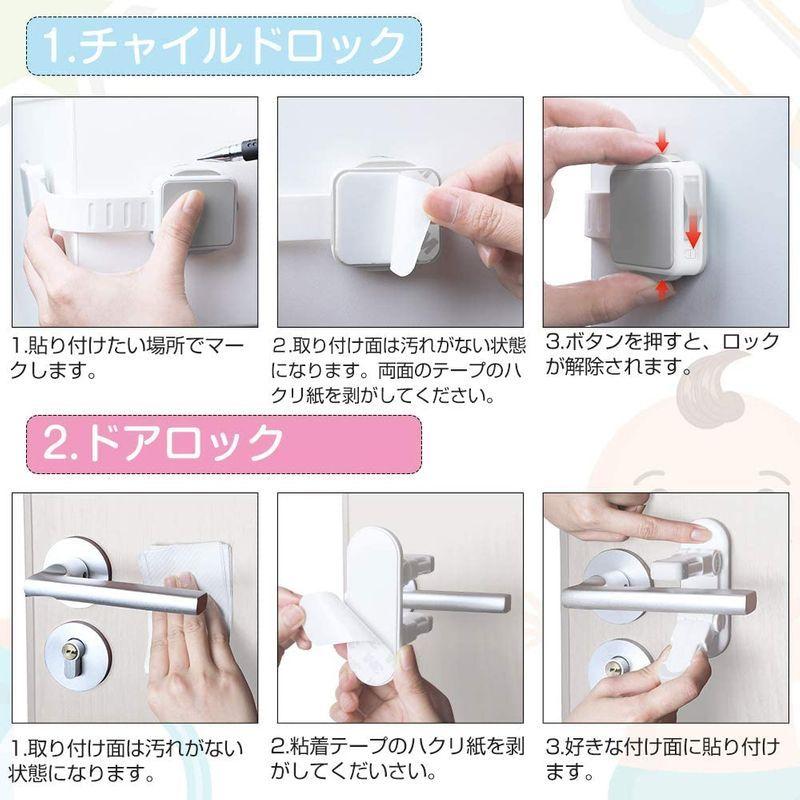 1.チャイルドロック

1.貼り付けたい場所でマークします。

2.取り付け面は汚れがない状態になります。両面のテープのハクリ紙を剥がしてください。

3.ボタンを押すと、ロックが解除されます。

2.ドアロック

1.取り付け面は汚れがない状態になります。

2.粘着テープのハクリ紙を剥がしてくだいさい。

3.好きな付け面に貼り付けます。