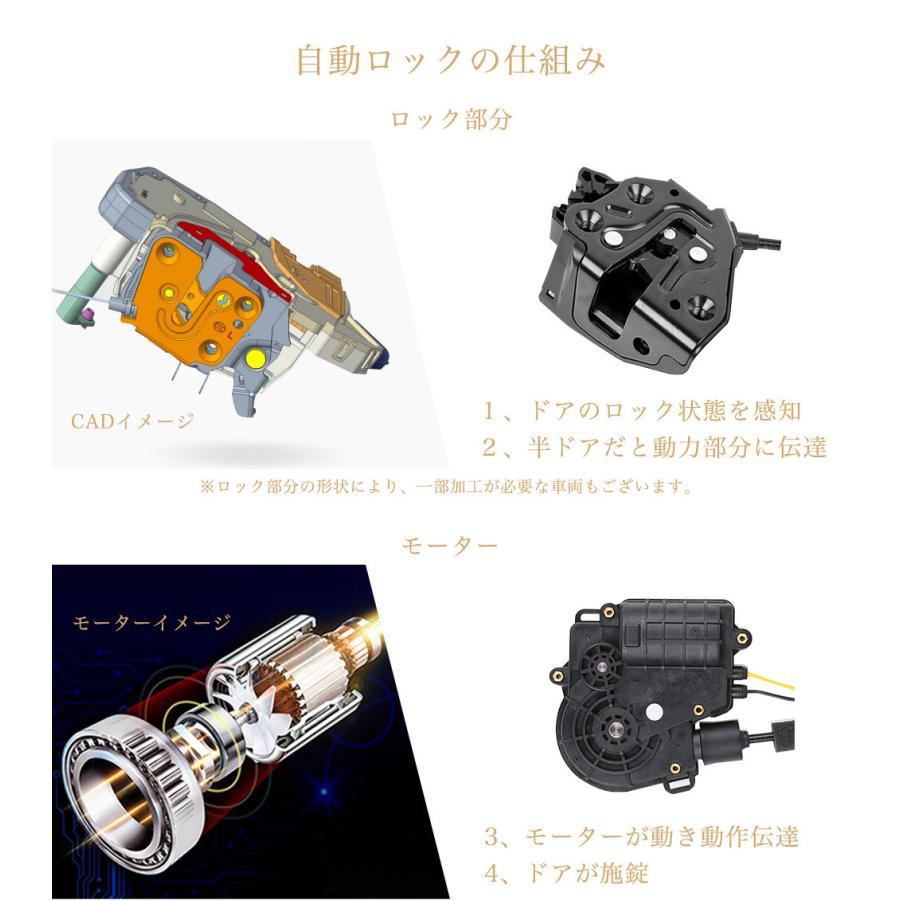 自動ロックの仕組み

ロック部分

CADイメージ

1、ドアのロック状態を感知
2、半ドアだと動力部分に伝達

※ロック部分の形状により、一部加工が必要な車両もございます。

モーター

モーターイメージ

3、モーターが動き動作伝達
4、ドアが施錠