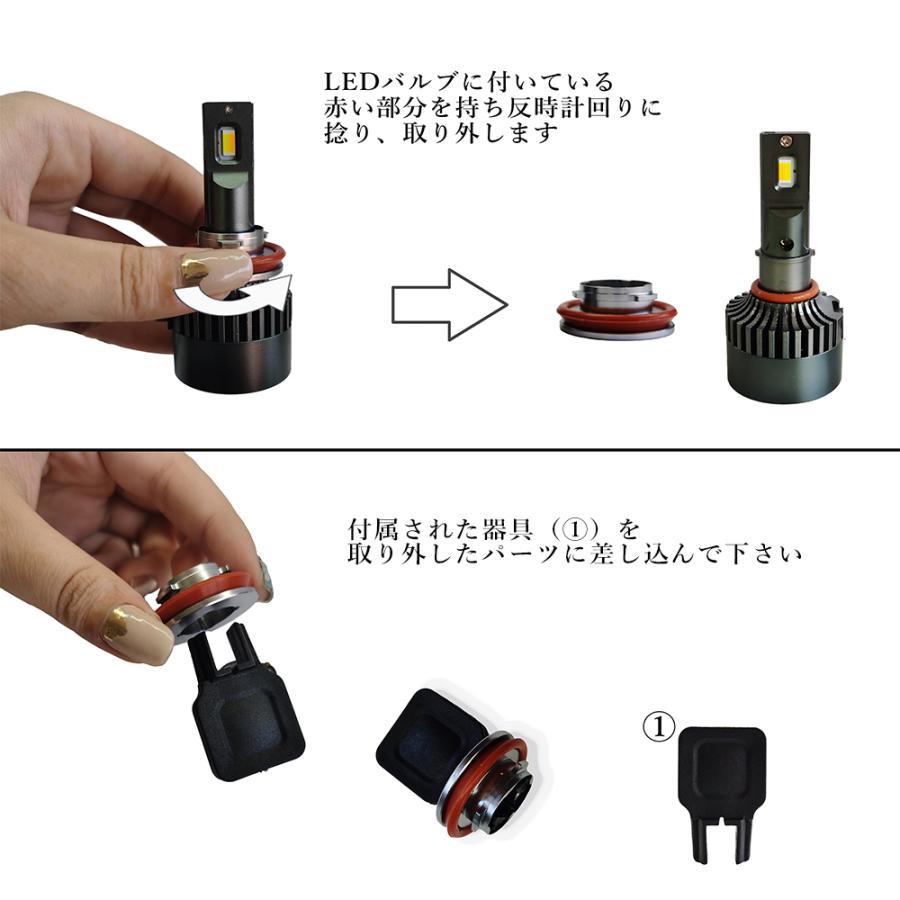 LEDバルブに付いている
赤い部分を持ち反時計回りに
捻り、取り外します

付属された器具（①）を
取り外したパーツに差し込んで下さい

①