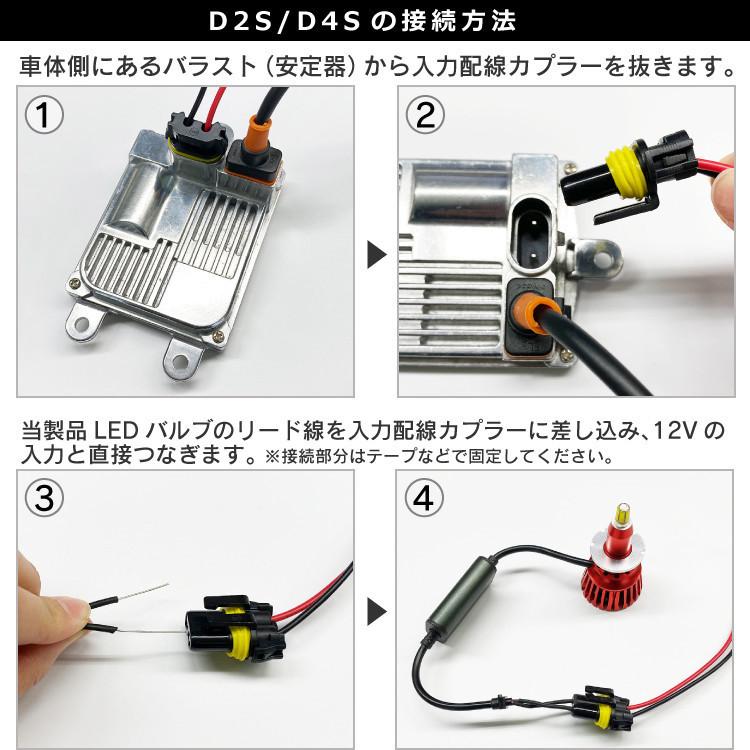 D2S/D4S の接続方法

車体側にあるバラスト（安定器）から入力配線カプラーを抜きます。

①

②

当製品 LED バルブのリード線を入力配線カプラーに差し込み、12V の入力と直接つなぎます。※接続部分はテープなどで固定してください。

③

④