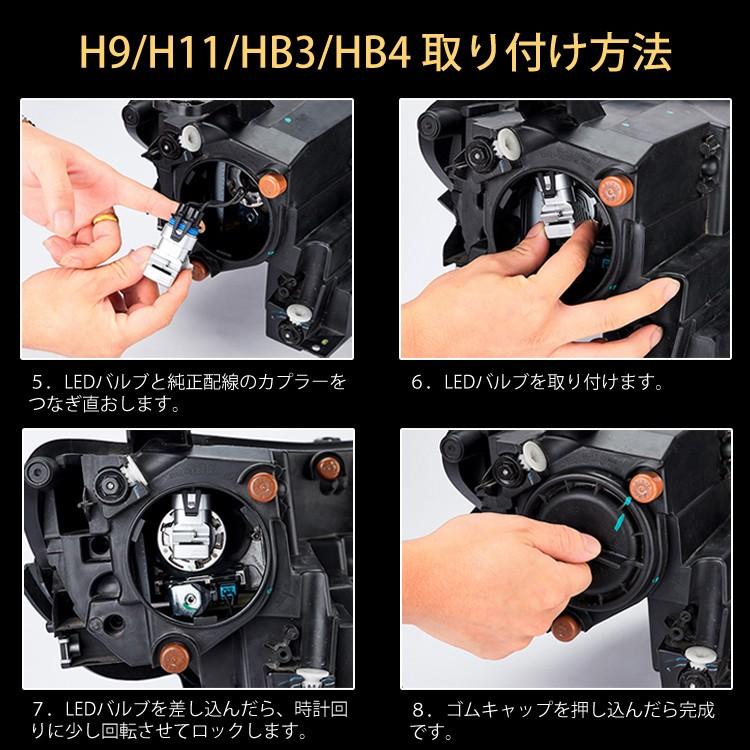 H9/H11/HB3/HB4 取り付け方法

5．LEDバルブと純正配線のカプラーをつなぎ直おします。

6．LEDバルブを取り付けます。

7．LEDバルブを差し込んだら、時計回りに少し回転させてロックします。

8．ゴムキャップを押し込んだら完成です。