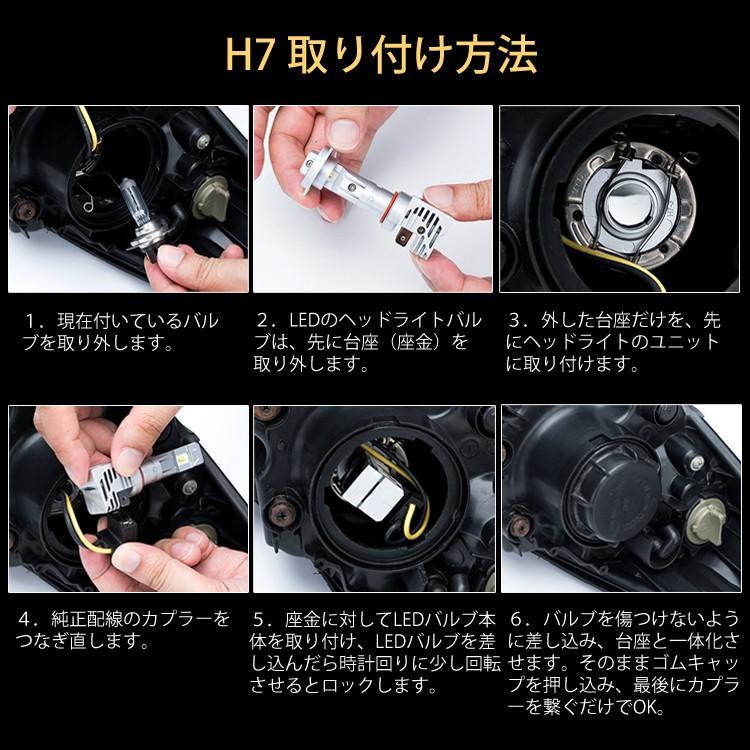 H7 取り付け方法

1．現在付いているバルブを取り外します。

2．LEDのヘッドライトバルブは、先に台座（座金）を取り外します。

3．外した台座だけを、先にヘッドライトのユニットに取り付けます。

4．純正配線のカプラーをつなぎ直します。

5．座金に対してLEDバルブ本体を取り付け、LEDバルブを差し込んだら時計回りに少し回転させるとロックします。

6．バルブを傷つけないように差し込み、台座と一体化させます。そのままゴムキャップを押し込み、最後にカプラーを繋ぐだけでOK。