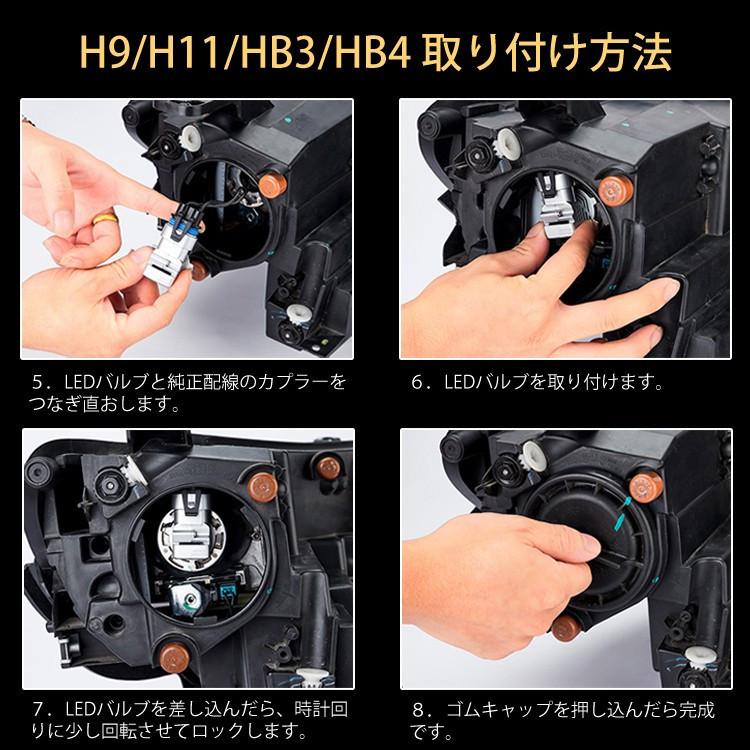 H9/H11/HB3/HB4 取り付け方法

5．LEDバルブと純正配線のカプラーをつなぎ直おします。

6．LEDバルブを取り付けます。

7．LEDバルブを差し込んだら、時計回りに少し回転させてロックします。

8．ゴムキャップを押し込んだら完成です。