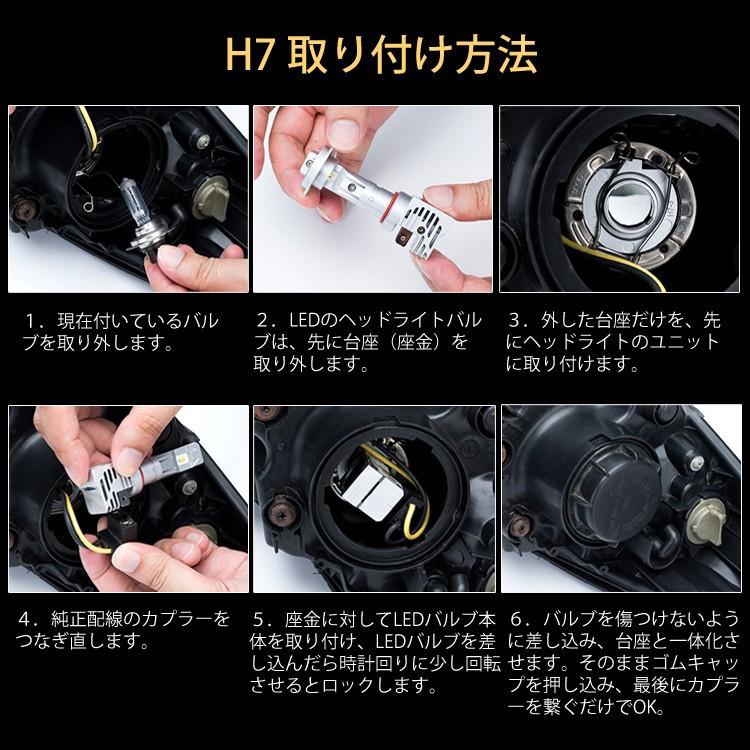 H7 取り付け方法

1．現在付いているバルブを取り外します。

2．LEDのヘッドライトバルブは、先に台座（座金）を取り外します。

3．外した台座だけを、先にヘッドライトのユニットに取り付けます。

4．純正配線のカプラーをつなぎ直します。

5．座金に対してLEDバルブ本体を取り付け、LEDバルブを差し込んだら時計回りに少し回転させるとロックします。

6．バルブを傷つけないように差し込み、台座と一体化させます。そのままゴムキャップを押し込み、最後にカプラーを繋ぐだけでOK。