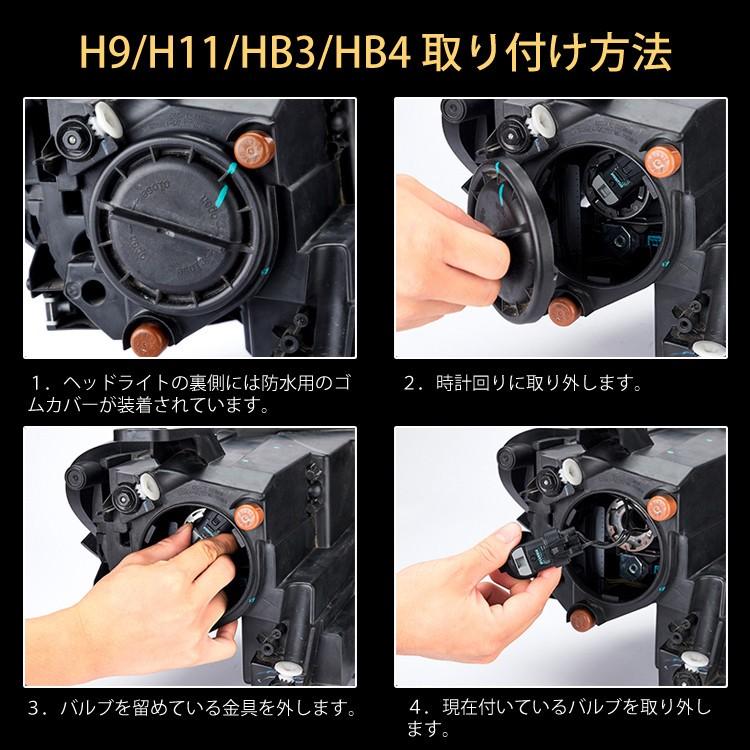 H9/H11/HB3/HB4 取り付け方法

１．ヘッドライトの裏側には防水用のゴムカバーが装着されています。

２．時計回りに取り外します。

３．バルブを留めている金具を外します。

４．現在付いているバルブを取り外します。