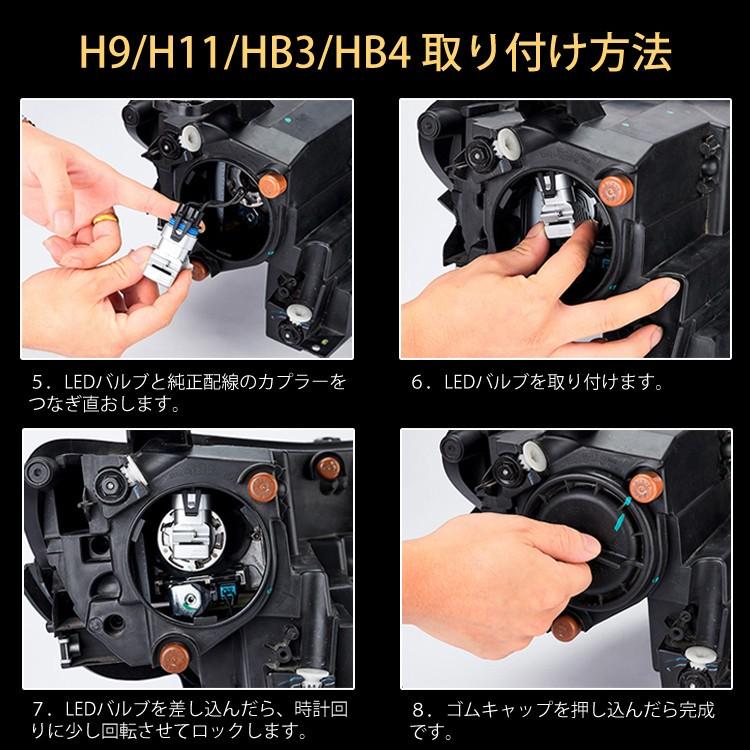 H9/H11/HB3/HB4 取り付け方法

5．LEDバルブと純正配線のカプラーをつなぎ直おします。

6．LEDバルブを取り付けます。

7．LEDバルブを差し込んだら、時計回りに少し回転させてロックします。

8．ゴムキャップを押し込んだら完成です。