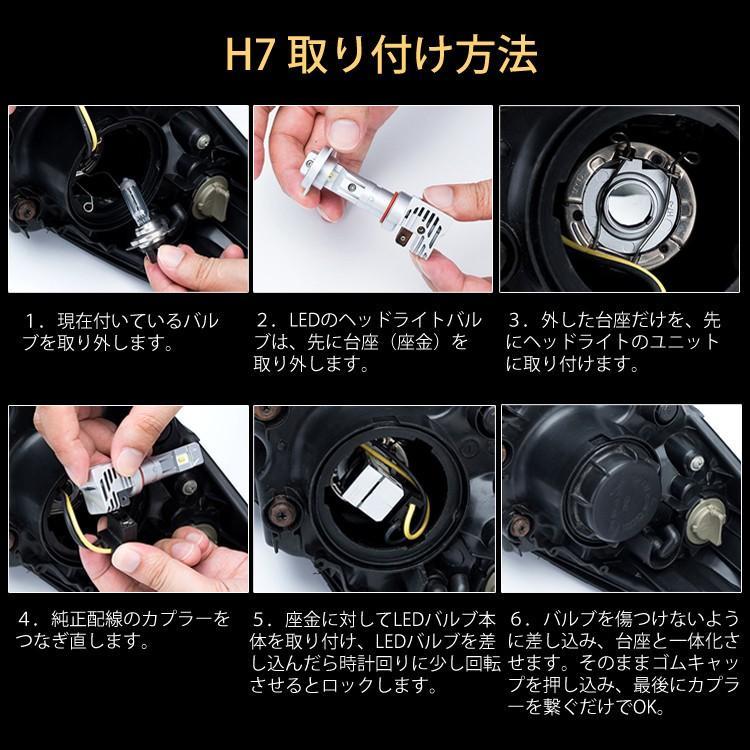 H7 取り付け方法

1．現在付いているバルブを取り外します。

2．LEDのヘッドライトバルブは、先に台座（座金）を取り外します。

3．外した台座だけを、先にヘッドライトのユニットに取り付けます。

4．純正配線のカプラーをつなぎ直します。

5．座金に対してLEDバルブ本体を取り付け、LEDバルブを差し込んだら時計回りに少し回転させるとロックします。

6．バルブを傷つけないように差し込み、台座と一体化させます。そのままゴムキャップを押し込み、最後にカプラーを繋ぐだけでOK。