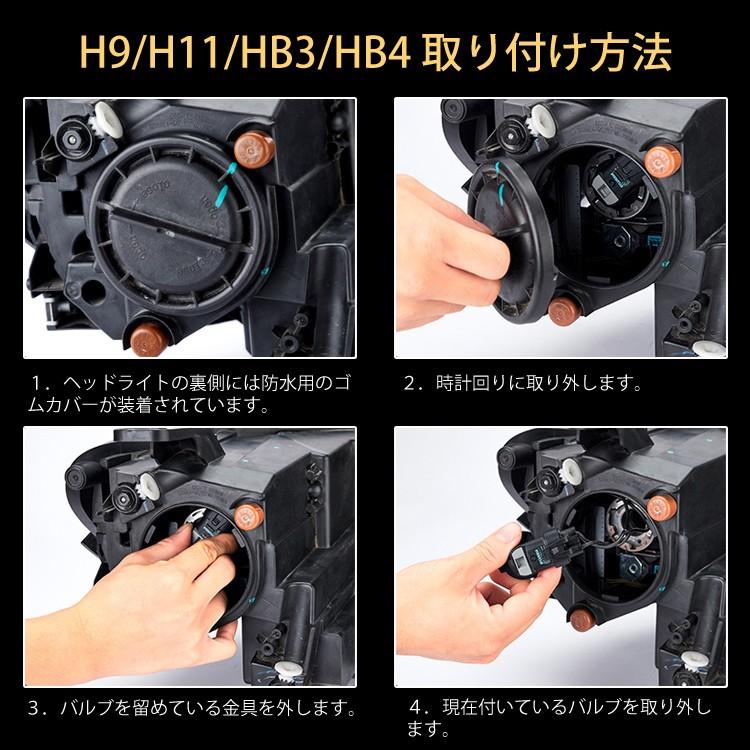 H9/H11/HB3/HB4 取り付け方法

1．ヘッドライトの裏側には防水用のゴムカバーが装着されています。

2．時計回りに取り外します。

3．バルブを留めている金具を外します。

4．現在付いているバルブを取り外します。