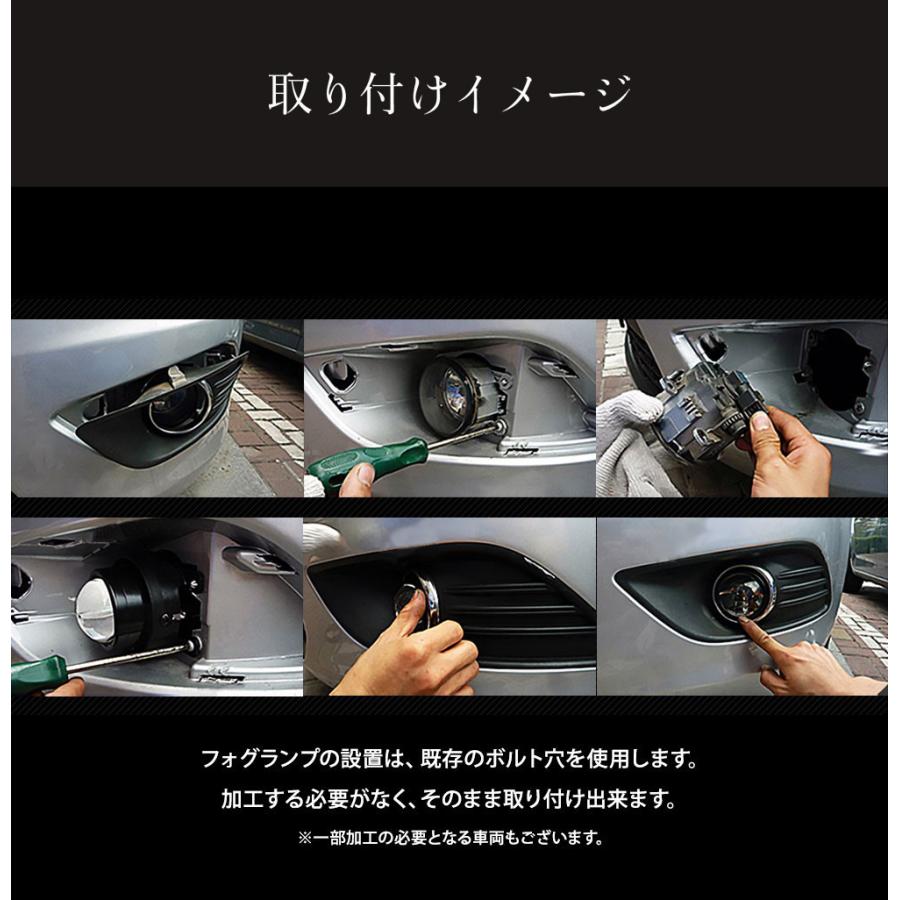 取り付けイメージ

フォグランプの設置は、既存のボルト穴を使用します。
加工する必要がなく、そのまま取り付け出来ます。
※一部加工の必要となる車両もございます。