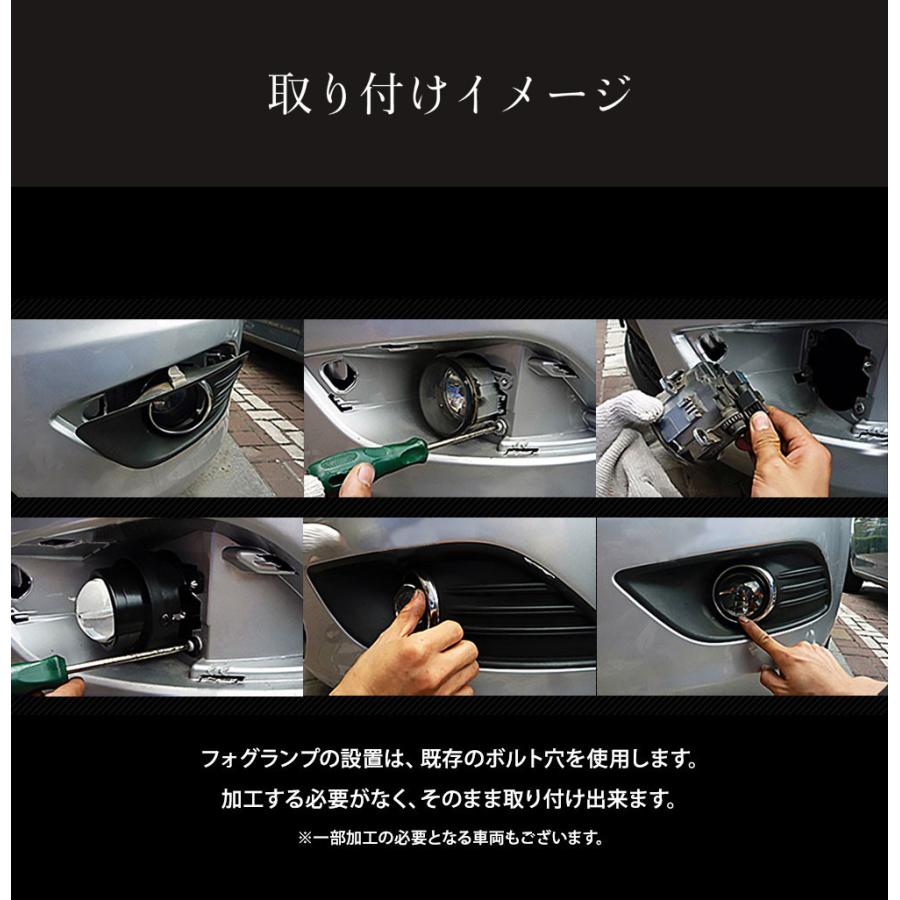 取り付けイメージ

フォグランプの設置は、既存のボルト穴を使用します。
加工する必要がなく、そのまま取り付け出来ます。
※一部加工の必要となる車両もございます。