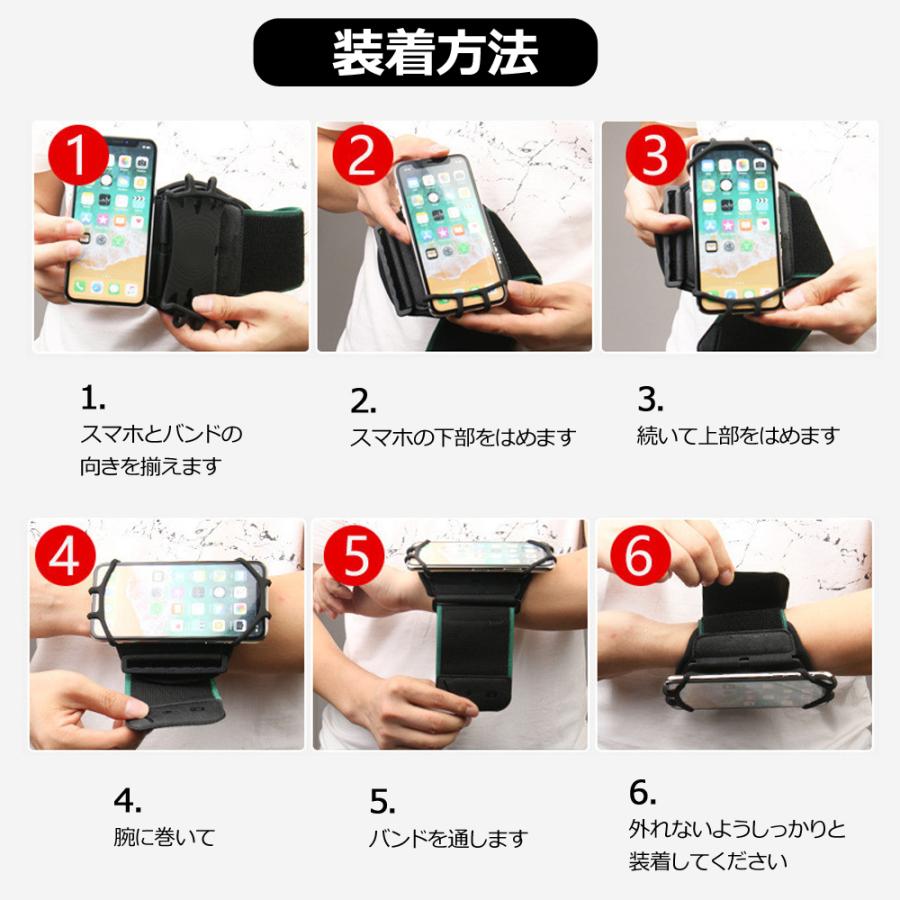 装着方法

1

2

3

1.
スマホとバンドの向きを揃えます

2.
スマホの下部をはめます

3.
続いて上部をはめます

4

5

6

4.
腕に巻いて

5.
バンドを通します

6.
外れないようしっかりと装着してください