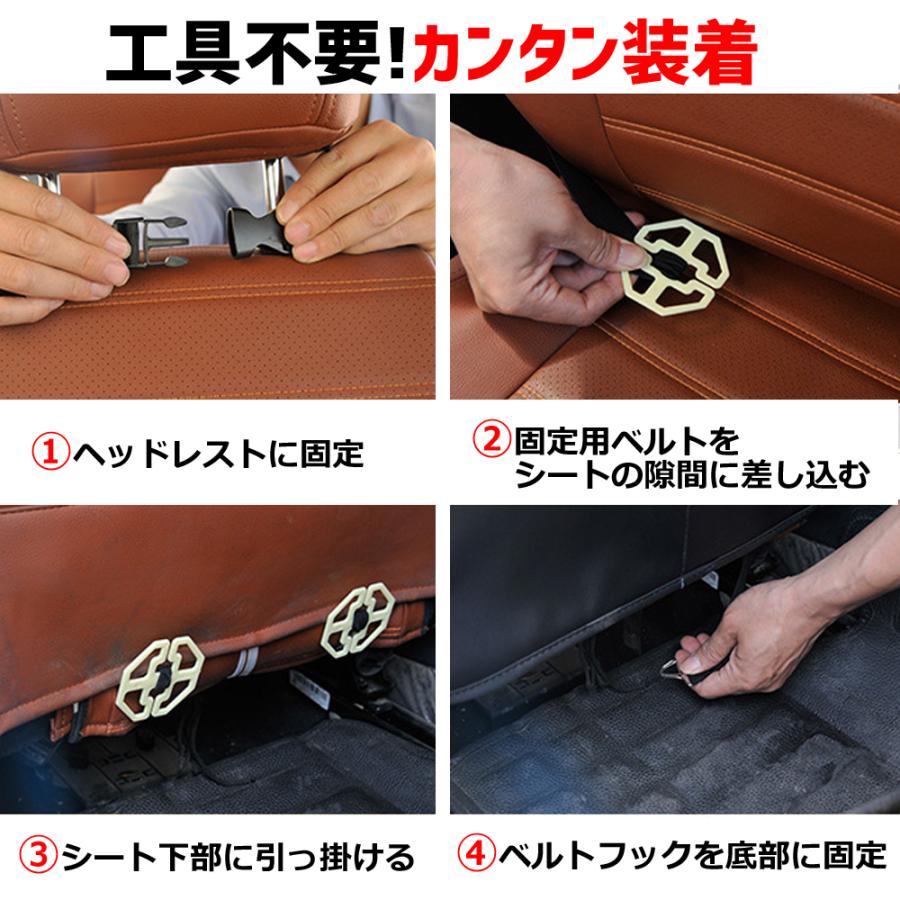 工具不要!カンタン装着

①ヘッドレストに固定

②固定用ベルトをシートの隙間に差し込む

③シート下部に引っ掛ける

④ベルトフックを底部に固定