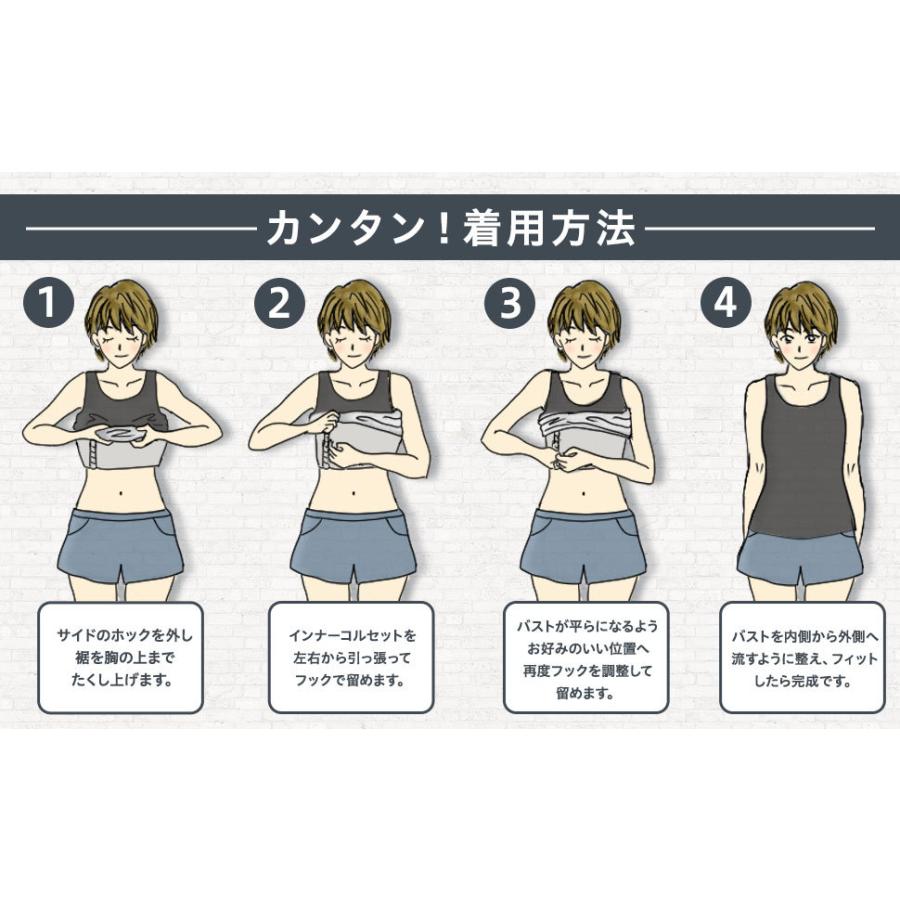 カンタン！着用方法

1

サイドのホックを外し裾を胸の上までたくし上げます。

2

インナーコルセットを左右から引っ張ってフックで留めます。

3

バストが平らになるようお好みのいい位置へ再度フックを調整して留めます。

4

バストを内側から外側へ流すように整え、フィットしたら完成です。