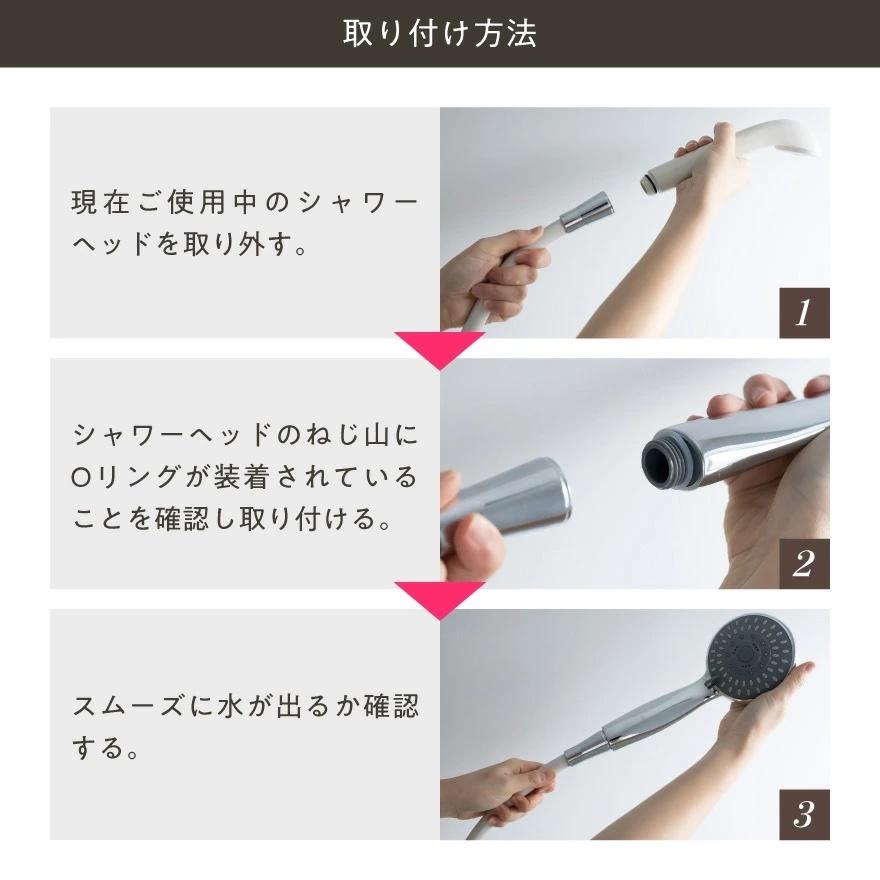 取り付け方法

現在ご使用中のシャワーヘッドを取り外す。

1

シャワーヘッドのねじ山にOリングが装着されていることを確認し取り付ける。

2

スムーズに水が出るか確認する。

3