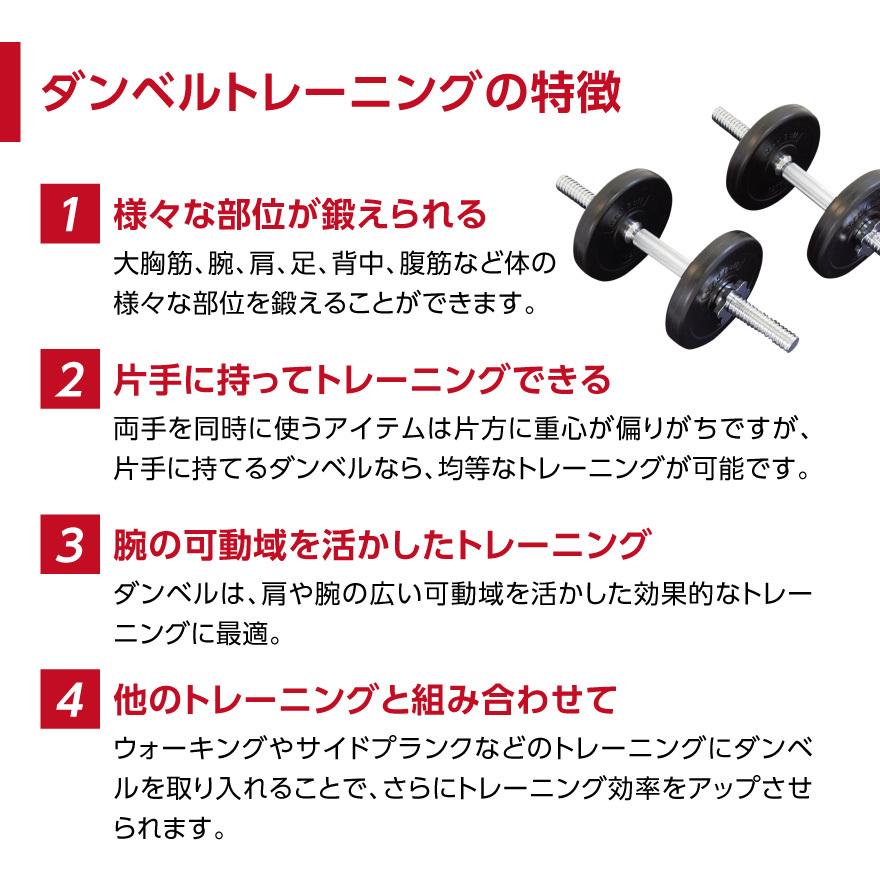 ダンベルトレーニングの特徴

1 様々な部位が鍛えられる

大胸筋、腕、肩、足、背中、腹筋など体の様々な部位を鍛えることができます。

2 片手に持ってトレーニングできる

両手を同時に使うアイテムは片方に重心が偏りがちですが、片手に持てるダンベルなら、均等なトレーニングが可能です。

3 腕の可動域を活かしたトレーニング

ダンベルは、肩や腕の広い可動域を活かした効果的なトレーニングに最適。

4 他のトレーニングと組み合わせて

ウォーキングやサイドプランクなどのトレーニングにダンベルを取り入れることで、さらにトレーニング効率をアップさせられます。