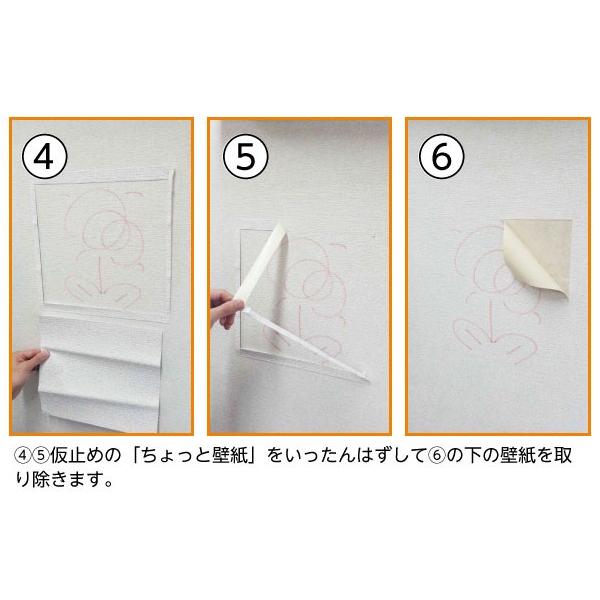 ④

⑤

⑥

④⑤仮止めの「ちょっと壁紙」をいったんはずして⑥の下の壁紙を取り除きます。