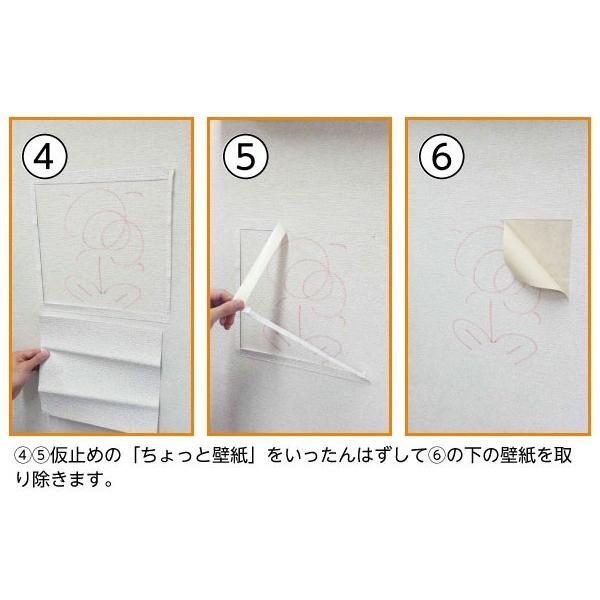 ④

⑤

⑥

④⑤仮止めの「ちょっと壁紙」をいったんはずして⑥の下の壁紙を取り除きます。