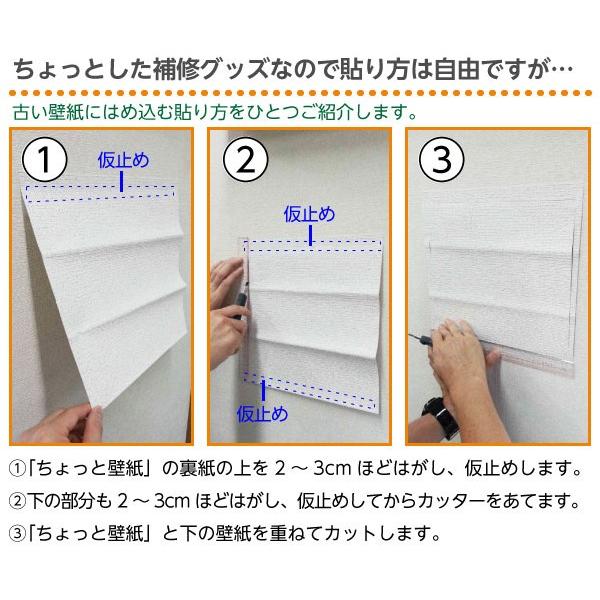 ちょっとした補修グッズなので貼り方は自由ですが…

古い壁紙にはめ込む貼り方をひとつご紹介します。

①

仮止め

②

仮止め

仮止め

③

①「ちょっと壁紙」の裏紙の上を 2 ～ 3cm ほどはがし、仮止めします。

②下の部分も 2 ～ 3cm ほどはがし、仮止めしてからカッターをあてます。

③「ちょっと壁紙」と下の壁紙を重ねてカットします。