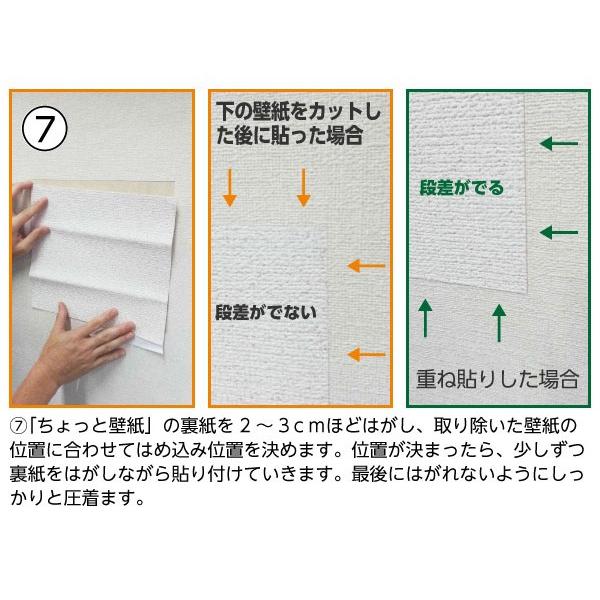 ⑦

下の壁紙をカットした後に貼った場合

段差がでない

段差がでる

重ね貼りした場合

⑦「ちょっと壁紙」の裏紙を２～３ｃｍほどはがし、取り除いた壁紙の位置に合わせてはめ込み位置を決めます。位置が決まったら、少しずつ裏紙をはがしながら貼り付けていきます。最後にはがれないようにしっかりと圧着ます。