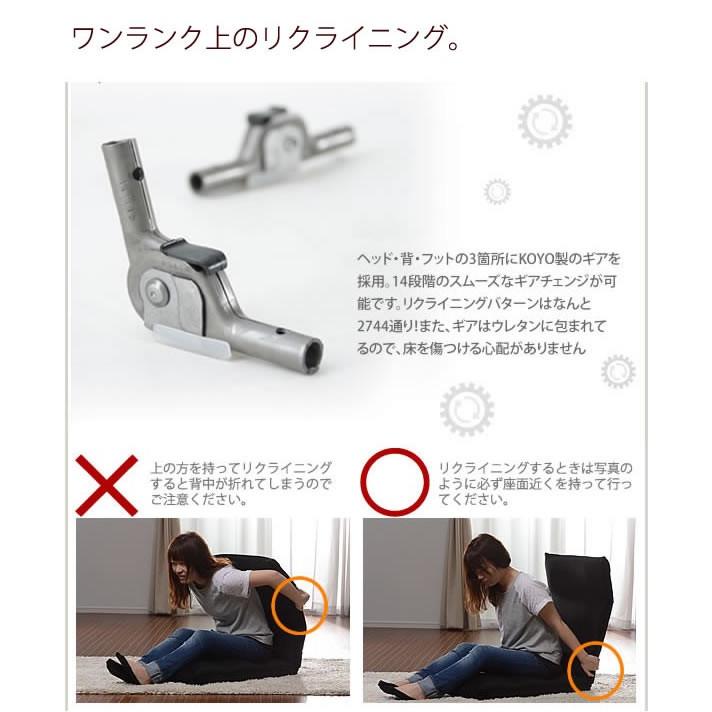 ワンランク上のリクライニング。

ヘッド・背・フットの3箇所にKOYO製のギアを採用。14段階のスムーズなギアチェンジが可能です。リクライニングパターンはなんと2744通り!また、ギアはウレタンに包まれてるので、床を傷つける心配がありません

上の方を持ってリクライニングすると背中が折れてしまうのでご注意ください。

リクライニングするときは写真のように必ず座面近くを持って行ってください。